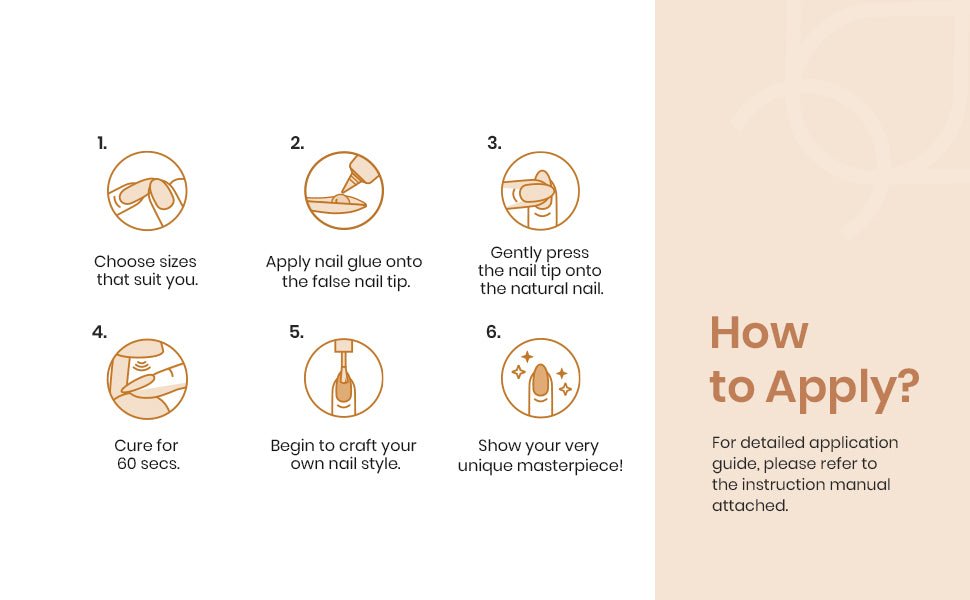 1.

Choose sizes that suit you.

2.

Apply nail glue onto the false nail tip.

3.

Gently press the nail tip onto the natural nail.

4.

Cure for 60 secs.

5.

Begin to craft your own nail style.

6.

Show your very unique masterpiece!

How to Apply?

For detailed application guide, please refer to the instruction manual attached.