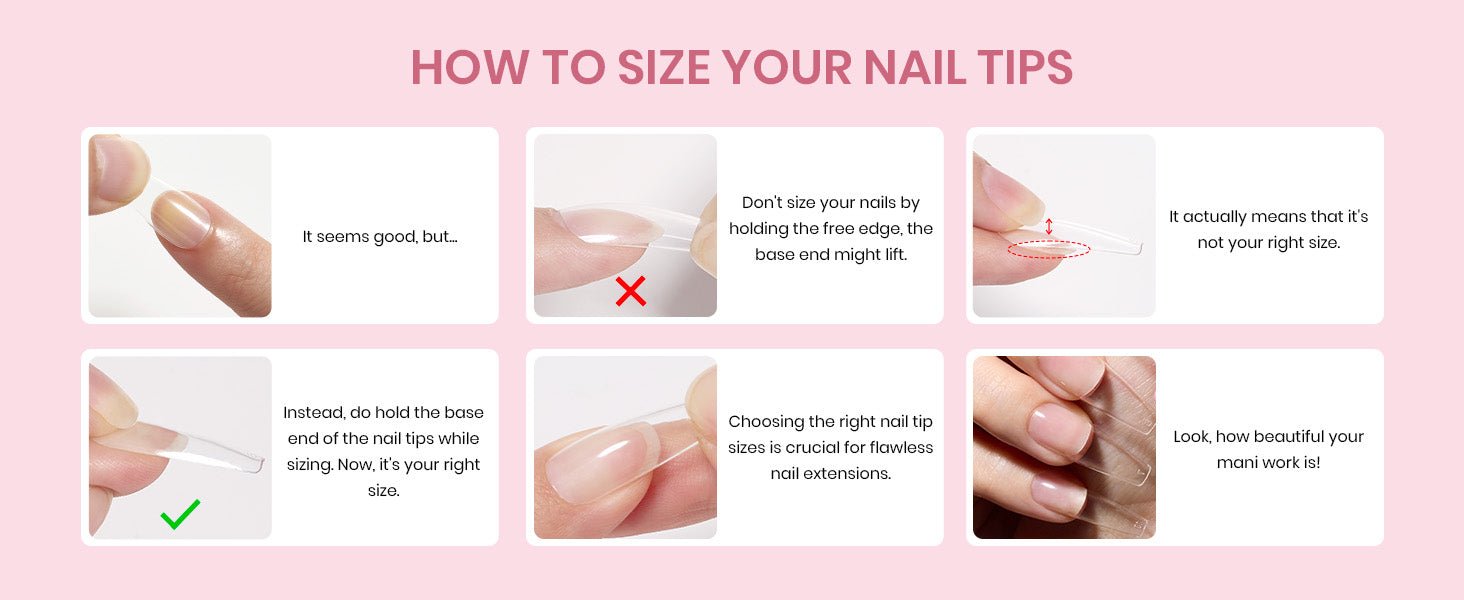 HOW TO SIZE YOUR NAIL TIPS

It seems good, but...

Don't size your nails by holding the free edge, the base end might lift.

It actually means that it's not your right size.

Instead, do hold the base end of the nail tips while sizing. Now, it's your right size.

Choosing the right nail tip sizes is crucial for flawless nail extensions.

Look, how beautiful your mani work is!