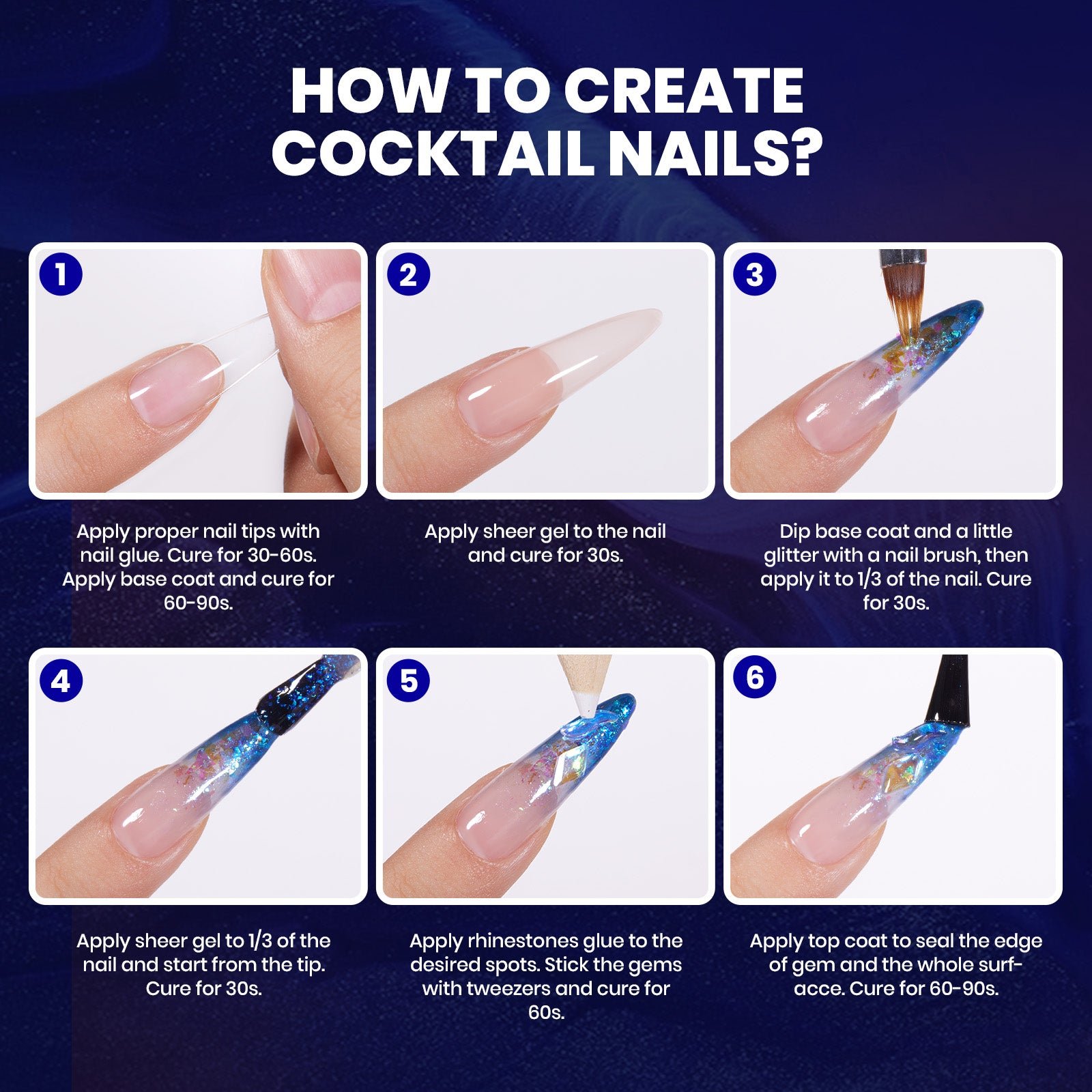 HOW TO CREATE COCKTAIL NAILS?

1

Apply proper nail tips with nail glue. Cure for 30-60s. Apply base coat and cure for 60-90s.

2

Apply sheer gel to the nail and cure for 30s.

3

Dip base coat and a little glitter with a nail brush, then apply it to 1/3 of the nail. Cure for 30s.

4

Apply sheer gel to 1/3 of the nail and start from the tip. Cure for 30s.

5

Apply rhinestones glue to the desired spots. Stick the gems with tweezers and cure for 60s.

6

Apply top coat to seal the edge of gem and the whole surfacce. Cure for 60-90s.