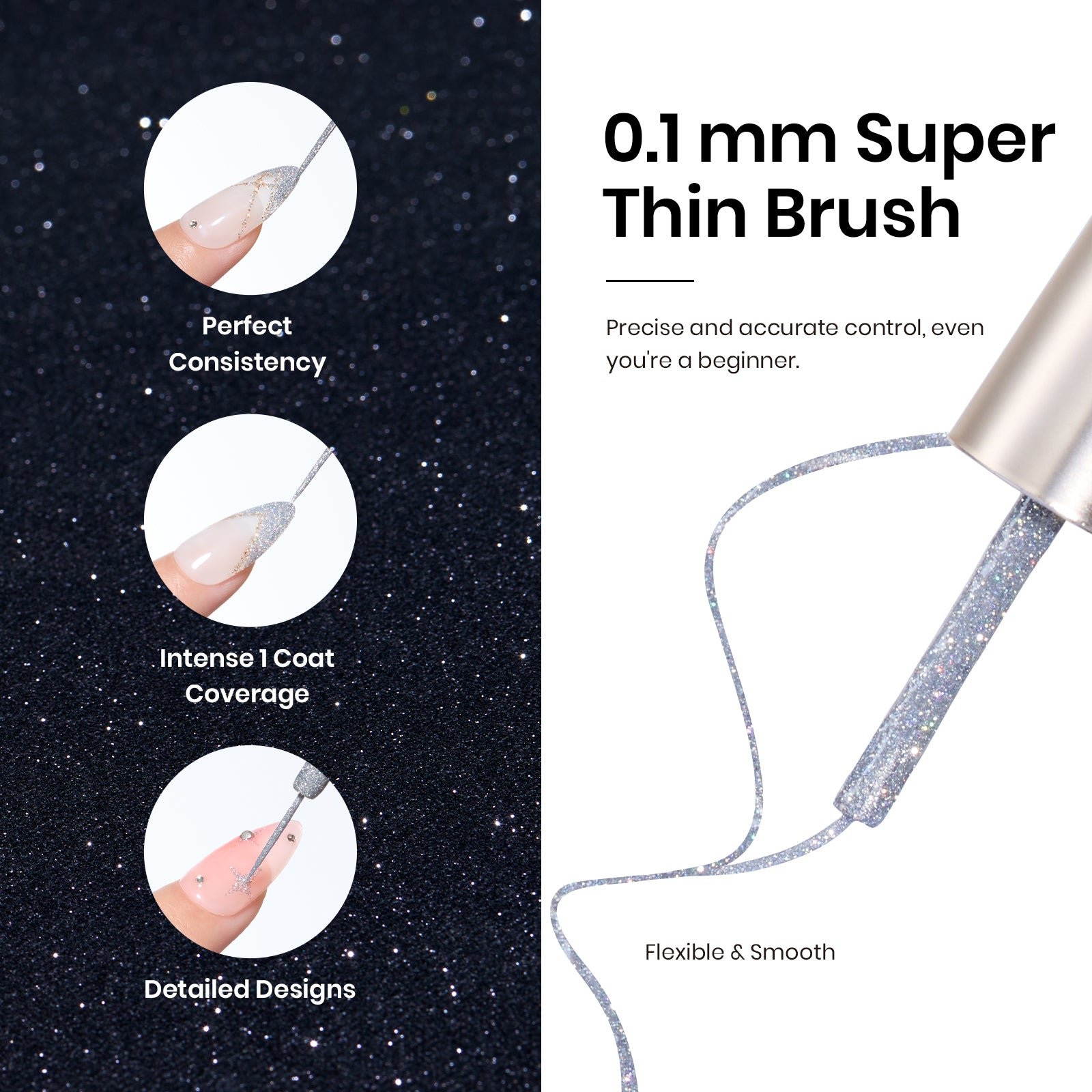 Perfect Consistency

Intense 1 Coat Coverage

Detailed Designs

0.1 mm Super Thin Brush

Precise and accurate control, even you're a beginner.

Flexible & Smooth