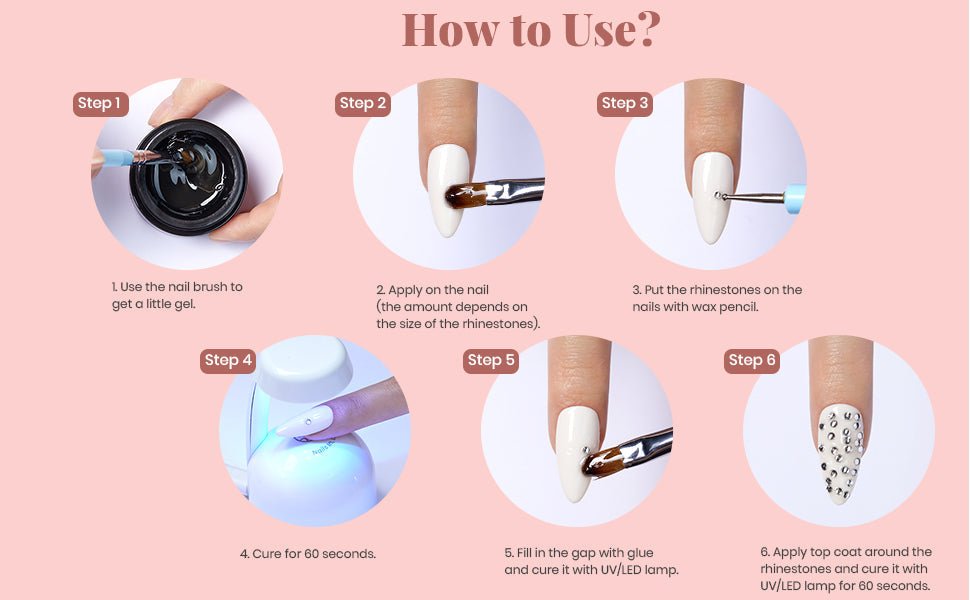 How to Use?

Step 1

1. Use the nail brush to get a little gel.

Step 2

2. Apply on the nail (the amount depends on the size of the rhinestones).

Step 3

3. Put the rhinestones on the nails with wax pencil.

Step 4

4. Cure for 60 seconds.

Step 5

5. Fill in the gap with glue and cure it with UV/LED lamp.

Step 6

6. Apply top coat around the rhinestones and cure it with UV/LED lamp for 60 seconds.