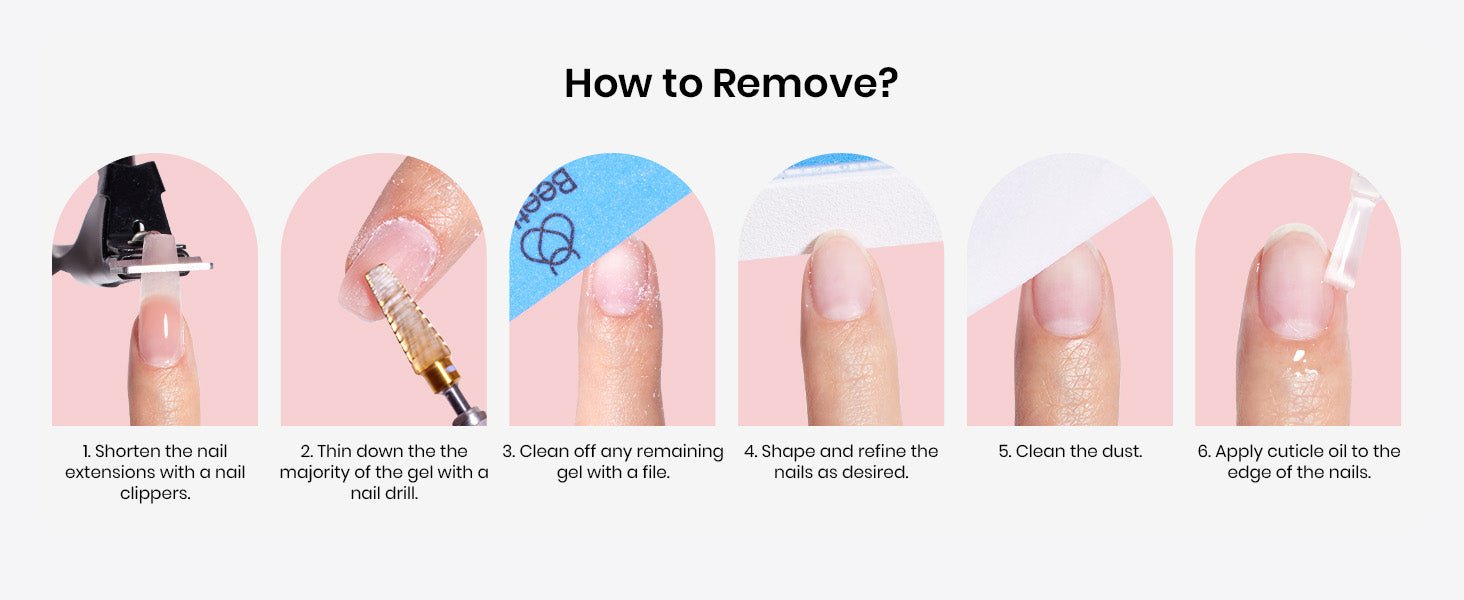 How to Remove?

Beet

1. Shorten the nail extensions with a nail clippers.

2. Thin down the the majority of the gel with a nail drill.

3. Clean off any remaining gel with a file.

4. Shape and refine the nails as desired.

5. Clean the dust.

6. Apply cuticle oil to the edge of the nails.