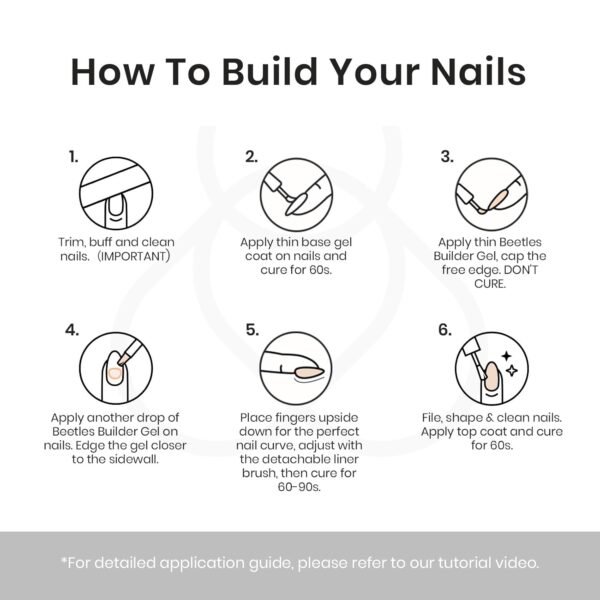 How To Build Your Nails

1.
Trim, buff and clean nails. (IMPORTANT)

2.
Apply thin base gel coat on nails and cure for 60s.

3.
Apply thin Beetles Builder Gel, cap the free edge. DON'T CURE.

4.
Apply another drop of Beetles Builder Gel on nails. Edge the gel closer to the sidewall.

5.
Place fingers upside down for the perfect nail curve, adjust with the detachable liner brush, then cure for 60-90s.

6.
File, shape & clean nails. Apply top coat and cure for 60s.

*For detailed application guide, please refer to our tutorial video.