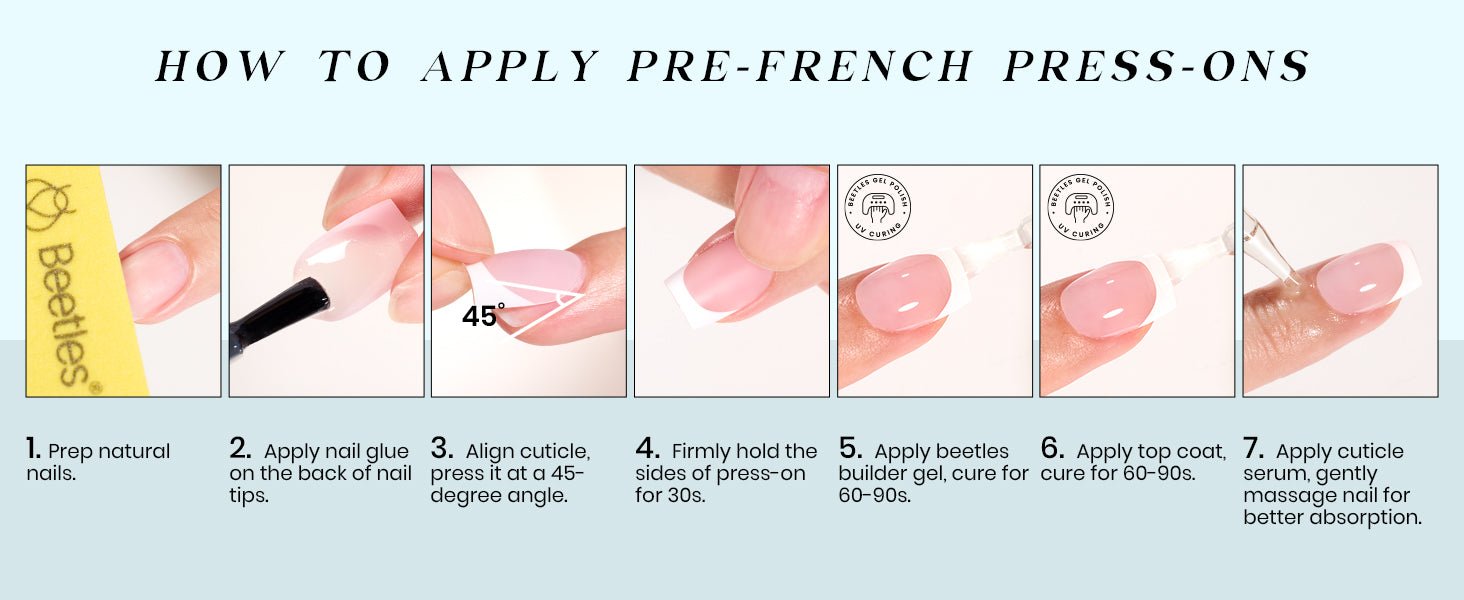 HOW TO APPLY PRE-FRENCH PRESS-ONS

Beetles®

45°

BEETLES GEL POLISH UV CURING

BEETLES GEL POLISH UV CURING

1. Prep natural nails.

2. Apply nail glue on the back of nail tips.

3. Align cuticle, press it at a 45-degree angle.

4. Firmly hold the sides of press-on for 30s.

5. Apply beetles builder gel, cure for 60-90s.

6. Apply top coat, cure for 60-90s.

7. Apply cuticle serum, gently massage nail for better absorption.