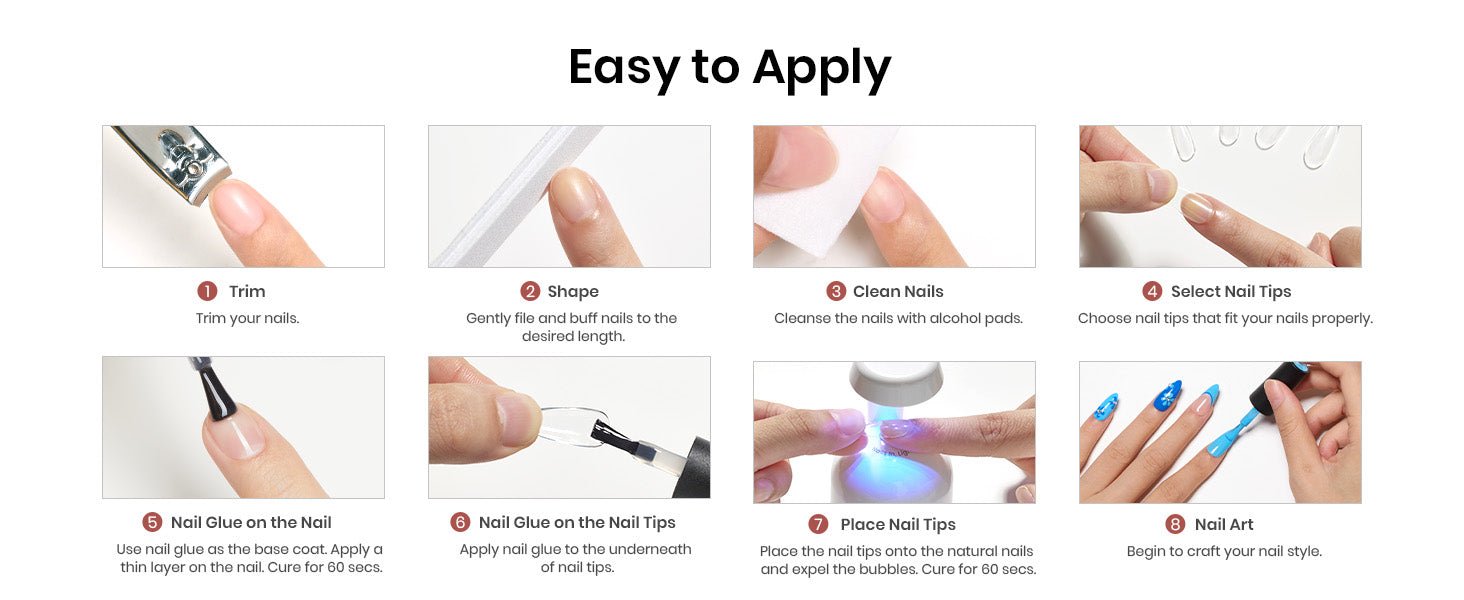 Easy to Apply

1 Trim
Trim your nails.

2 Shape
Gently file and buff nails to the desired length.

3 Clean Nails
Cleanse the nails with alcohol pads.

4 Select Nail Tips
Choose nail tips that fit your nails properly.

5 Nail Glue on the Nail
Use nail glue as the base coat. Apply a thin layer on the nail. Cure for 60 secs.

6 Nail Glue on the Nail Tips
Apply nail glue to the underneath of nail tips.

7 Place Nail Tips
Place the nail tips onto the natural nails and expel the bubbles. Cure for 60 secs.

8 Nail Art
Begin to craft your nail style.