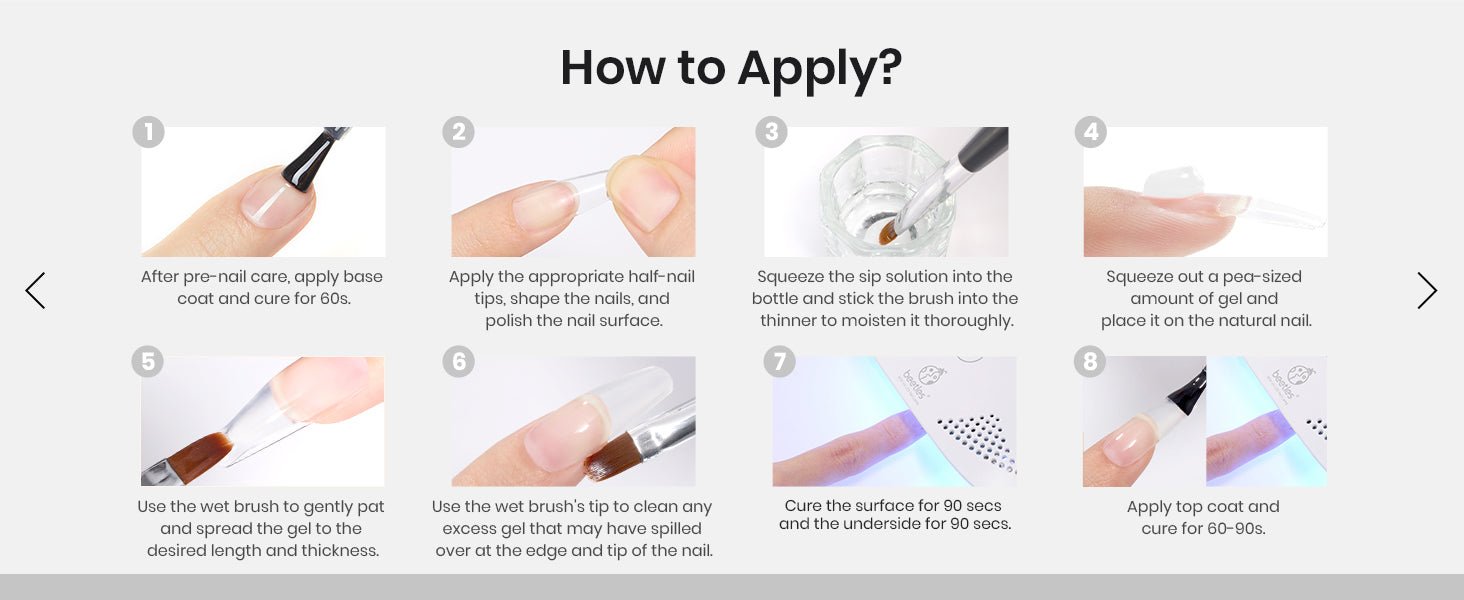 How to Apply?

1
After pre-nail care, apply base coat and cure for 60s.

2
Apply the appropriate half-nail tips, shape the nails, and polish the nail surface.

3
Squeeze the sip solution into the bottle and stick the brush into the thinner to moisten it thoroughly.

4
Squeeze out a pea-sized amount of gel and place it on the natural nail.

5
Use the wet brush to gently pat and spread the gel to the desired length and thickness.

6
Use the wet brush's tip to clean any excess gel that may have spilled over at the edge and tip of the nail.

7
beetles
Cure the surface for 90 secs and the underside for 90 secs.

8
beetles
Apply top coat and cure for 60-90s.