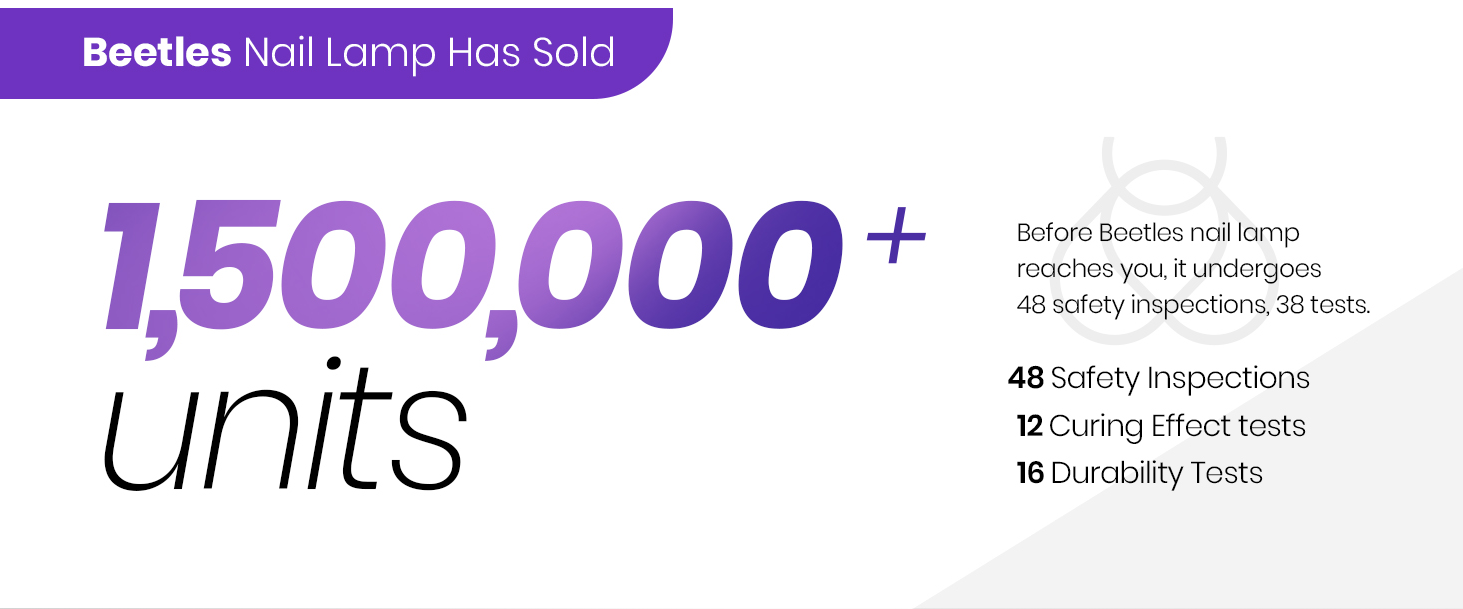 Beetles Nail Lamp Has Sold

1,500,000+
units

Before Beetles nail lamp reaches you, it undergoes 48 safety inspections, 38 tests.

48 Safety Inspections
12 Curing Effect tests
16 Durability Tests