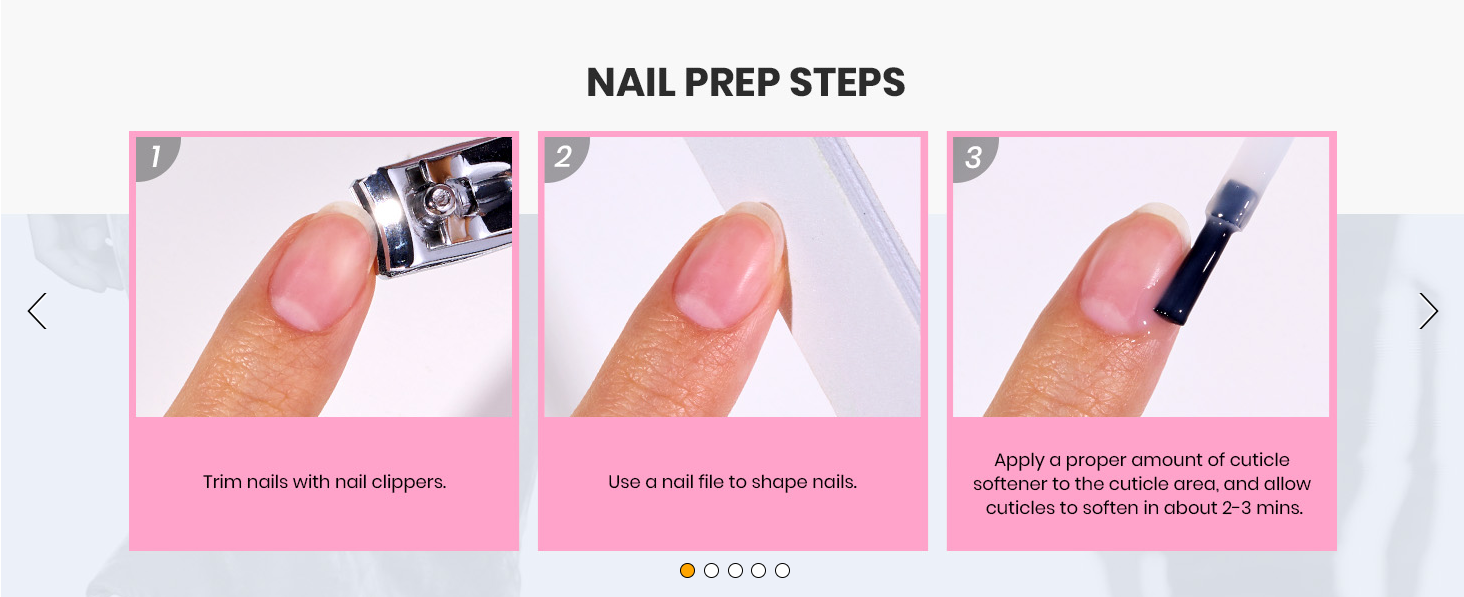 NAIL PREP STEPS

1

Trim nails with nail clippers.

2

Use a nail file to shape nails.

3

Apply a proper amount of cuticle softener to the cuticle area, and allow cuticles to soften in about 2-3 mins.