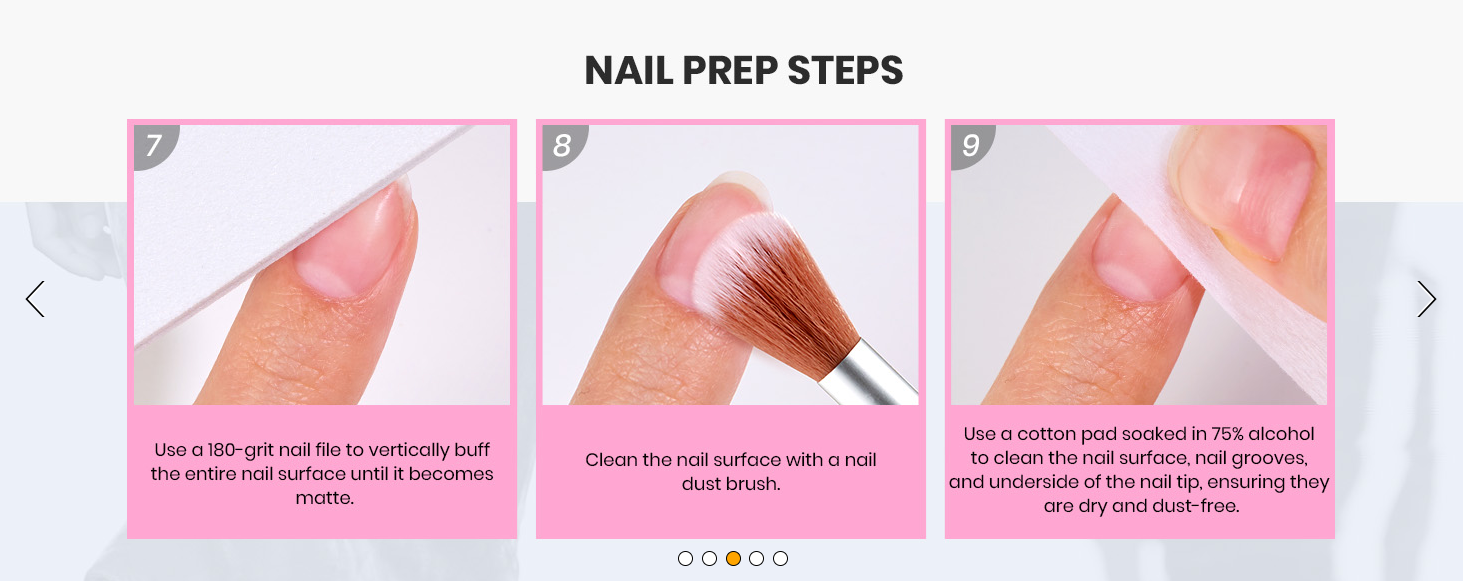 NAIL PREP STEPS

7

Use a 180-grit nail file to vertically buff the entire nail surface until it becomes matte.

8

Clean the nail surface with a nail dust brush.

9

Use a cotton pad soaked in 75% alcohol to clean the nail surface, nail grooves, and underside of the nail tip, ensuring they are dry and dust-free.