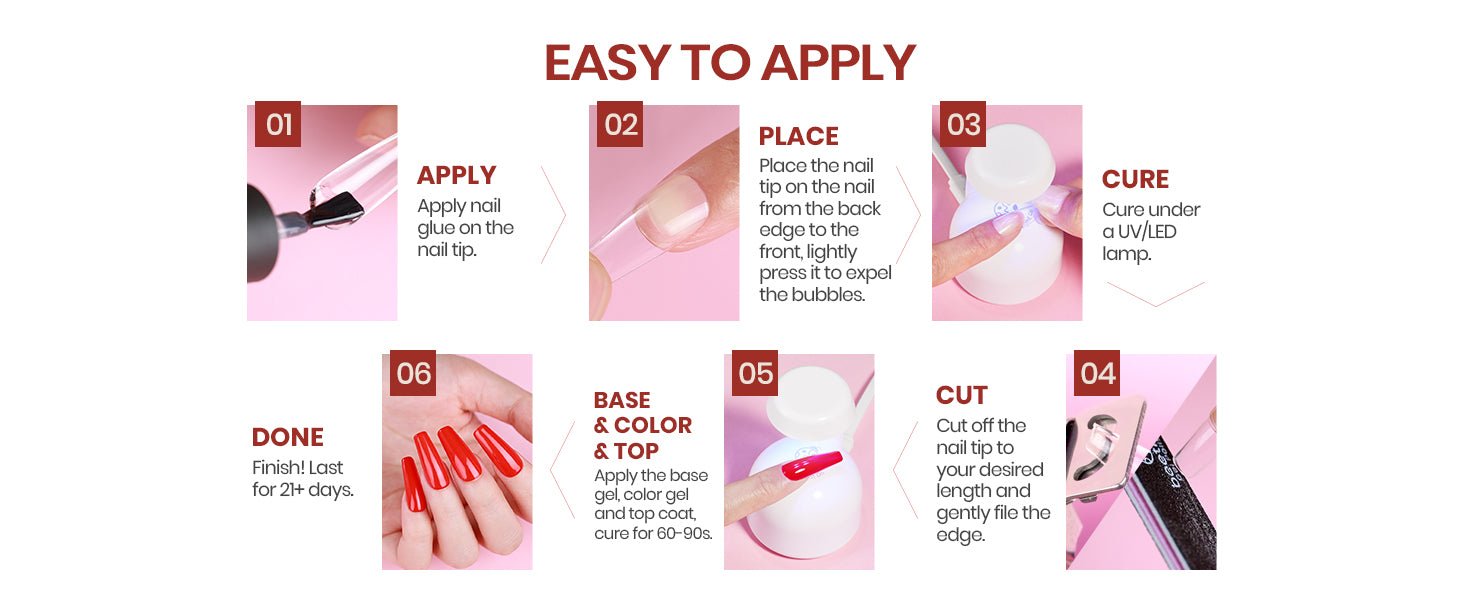 EASY TO APPLY

01

APPLY
Apply nail glue on the nail tip.

02

PLACE
Place the nail tip on the nail from the back edge to the front, lightly press it to expel the bubbles.

03

CURE
Cure under a UV/LED lamp.

04

CUT
Cut off the nail tip to your desired length and gently file the edge.

05

BASE & COLOR & TOP
Apply the base gel, color gel and top coat, cure for 60-90s.

06

DONE
Finish! Last for 21+ days.