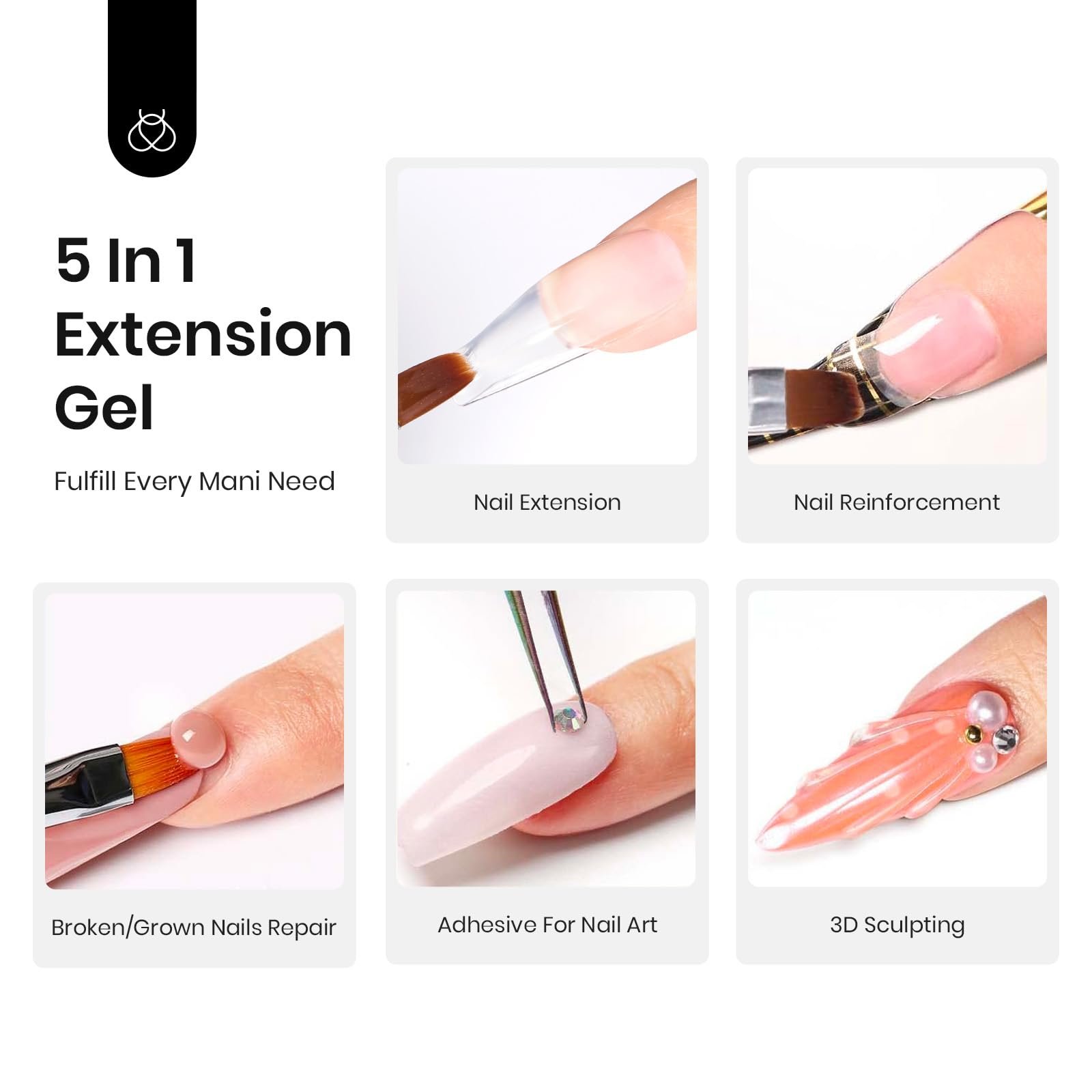 5 In 1 Extension Gel

Fulfill Every Mani Need

Nail Extension

Nail Reinforcement

Broken/Grown Nails Repair

Adhesive For Nail Art

3D Sculpting