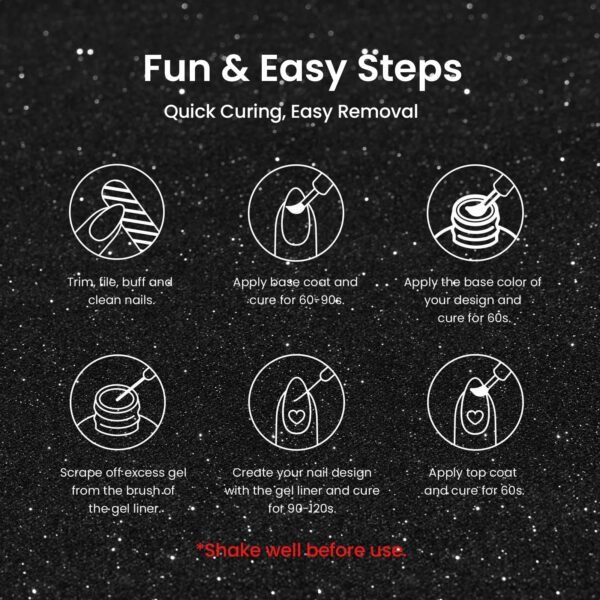 Fun & Easy Steps

Quick Curing, Easy Removal

Trim, file, buff and clean nails.

Apply base coat and cure for 60-90s.

Apply the base color of your design and cure for 60s.

Scrape off excess gel from the brush of the gel liner.

Create your nail design with the gel liner and cure for 90-120s.

Apply top coat and cure for 60s.

*Shake well before use.