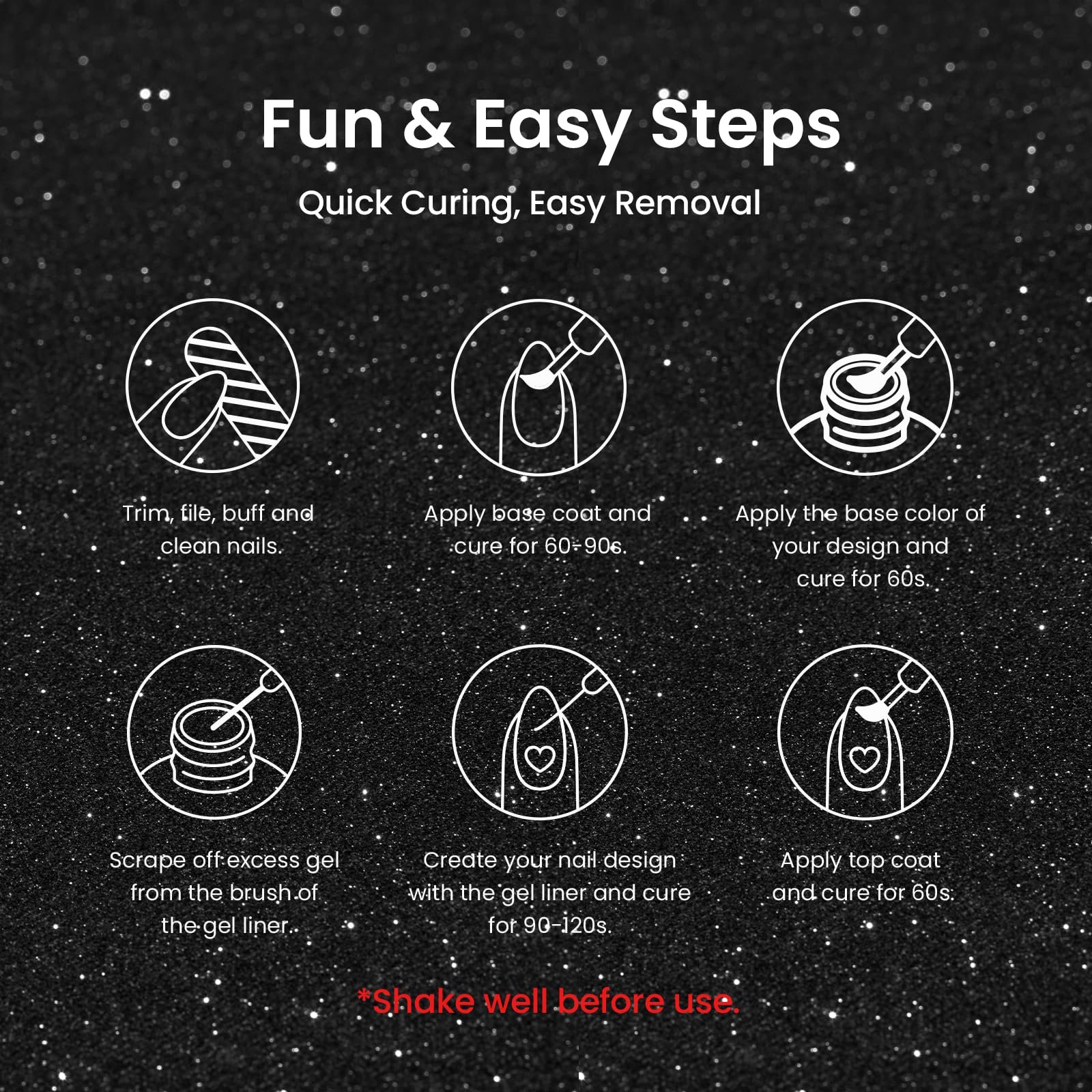 Fun & Easy Steps

Quick Curing, Easy Removal

Trim, file, buff and clean nails.

Apply base coat and cure for 60-90s.

Apply the base color of your design and cure for 60s.

Scrape off excess gel from the brush of the gel liner.

Create your nail design with the gel liner and cure for 90-120s.

Apply top coat and cure for 60s.

*Shake well before use.