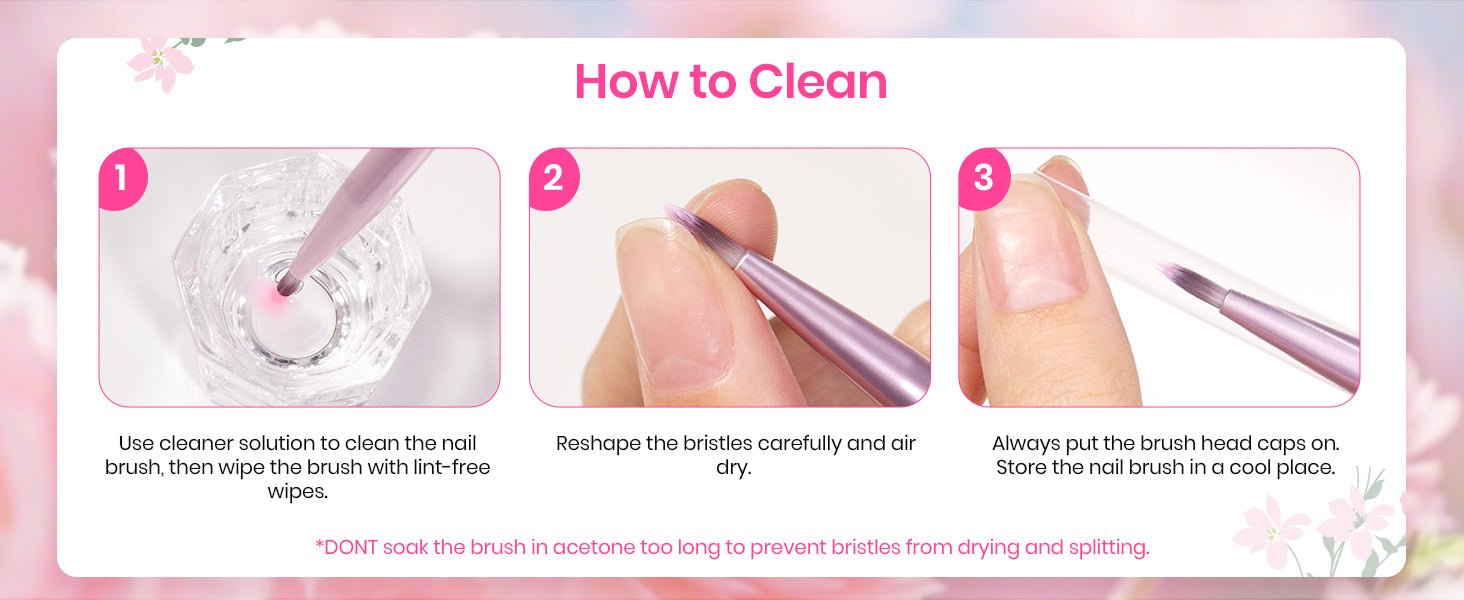 How to Clean

1

Use cleaner solution to clean the nail brush, then wipe the brush with lint-free wipes.

2

Reshape the bristles carefully and air dry.

3

Always put the brush head caps on. Store the nail brush in a cool place.

*DONT soak the brush in acetone too long to prevent bristles from drying and splitting.