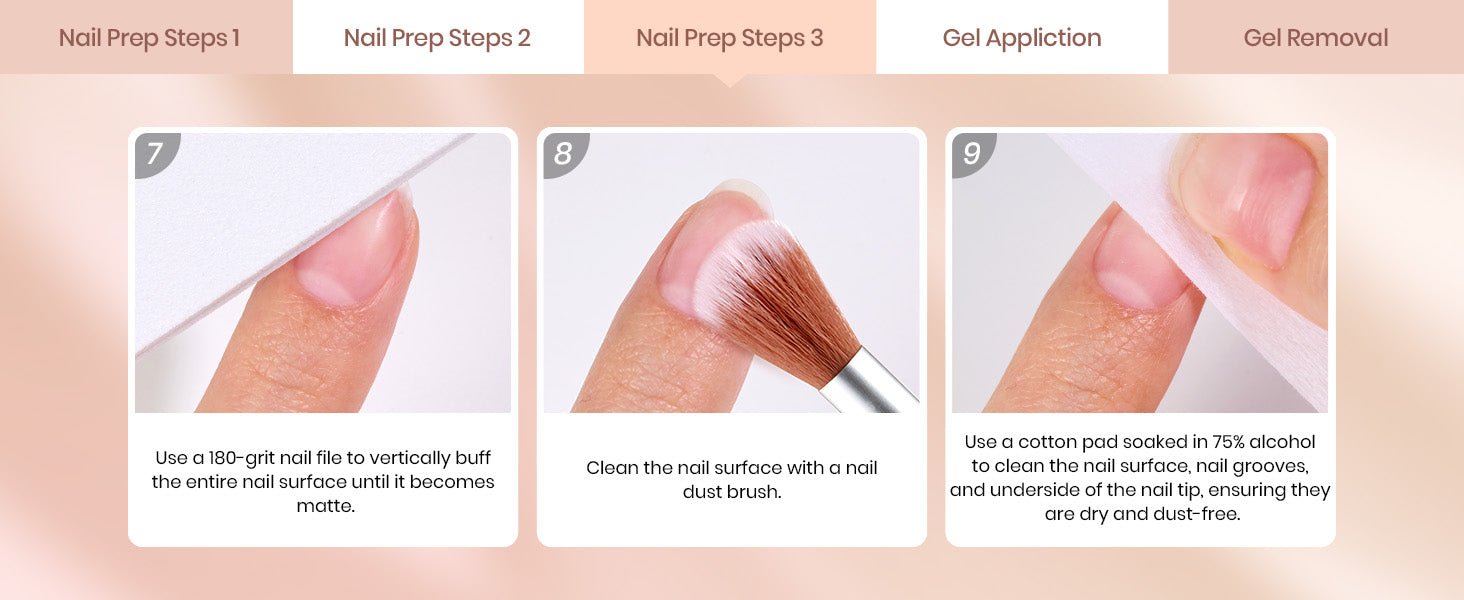 Nail Prep Steps 1
Nail Prep Steps 2
Nail Prep Steps 3
Gel Appliction
Gel Removal

7

Use a 180-grit nail file to vertically buff the entire nail surface until it becomes matte.

8

Clean the nail surface with a nail dust brush.

9

Use a cotton pad soaked in 75% alcohol to clean the nail surface, nail grooves, and underside of the nail tip, ensuring they are dry and dust-free.