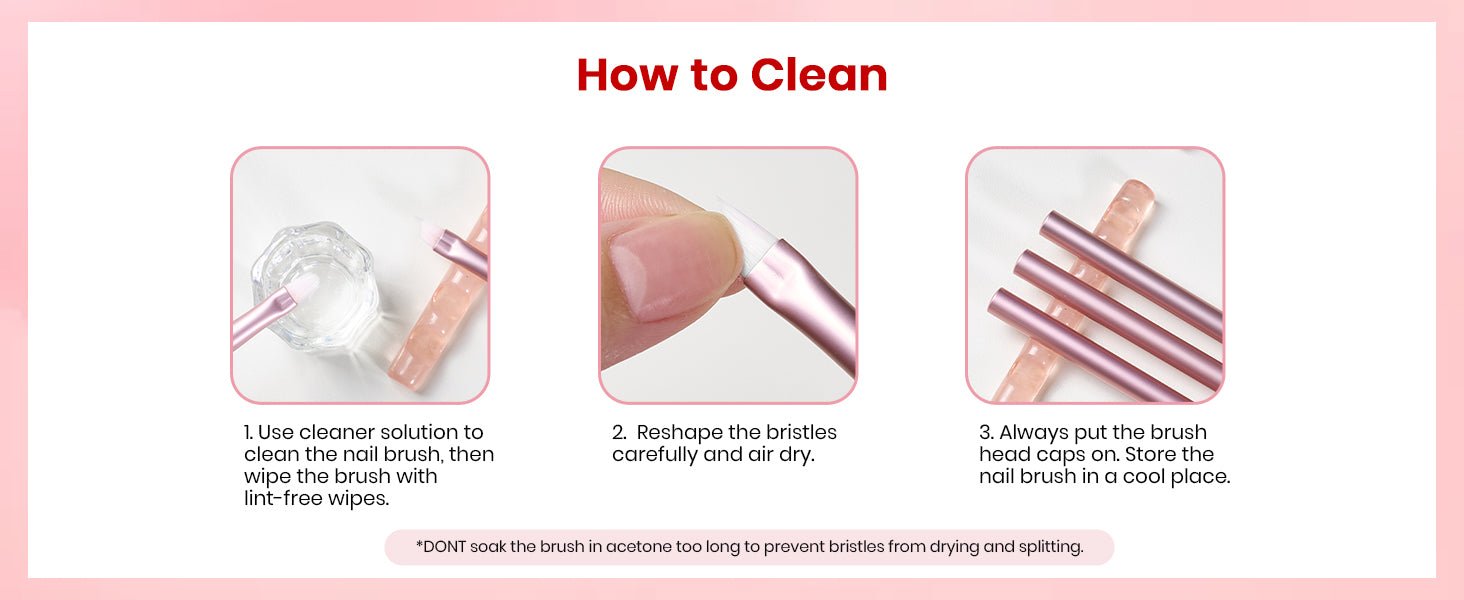 How to Clean

1. Use cleaner solution to clean the nail brush, then wipe the brush with lint-free wipes.

2. Reshape the bristles carefully and air dry.

3. Always put the brush head caps on. Store the nail brush in a cool place.

*DONT soak the brush in acetone too long to prevent bristles from drying and splitting.