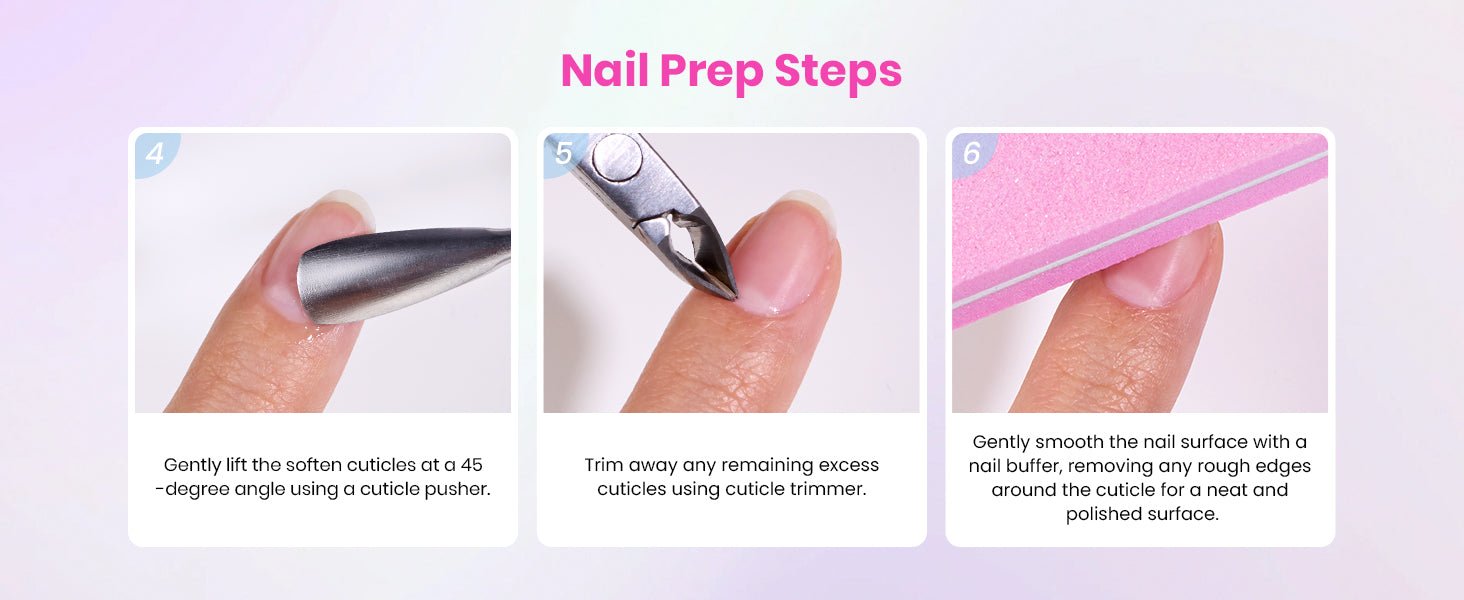 Nail Prep Steps

4

Gently lift the soften cuticles at a 45 -degree angle using a cuticle pusher.

5

Trim away any remaining excess cuticles using cuticle trimmer.

6

Gently smooth the nail surface with a nail buffer, removing any rough edges around the cuticle for a neat and polished surface.