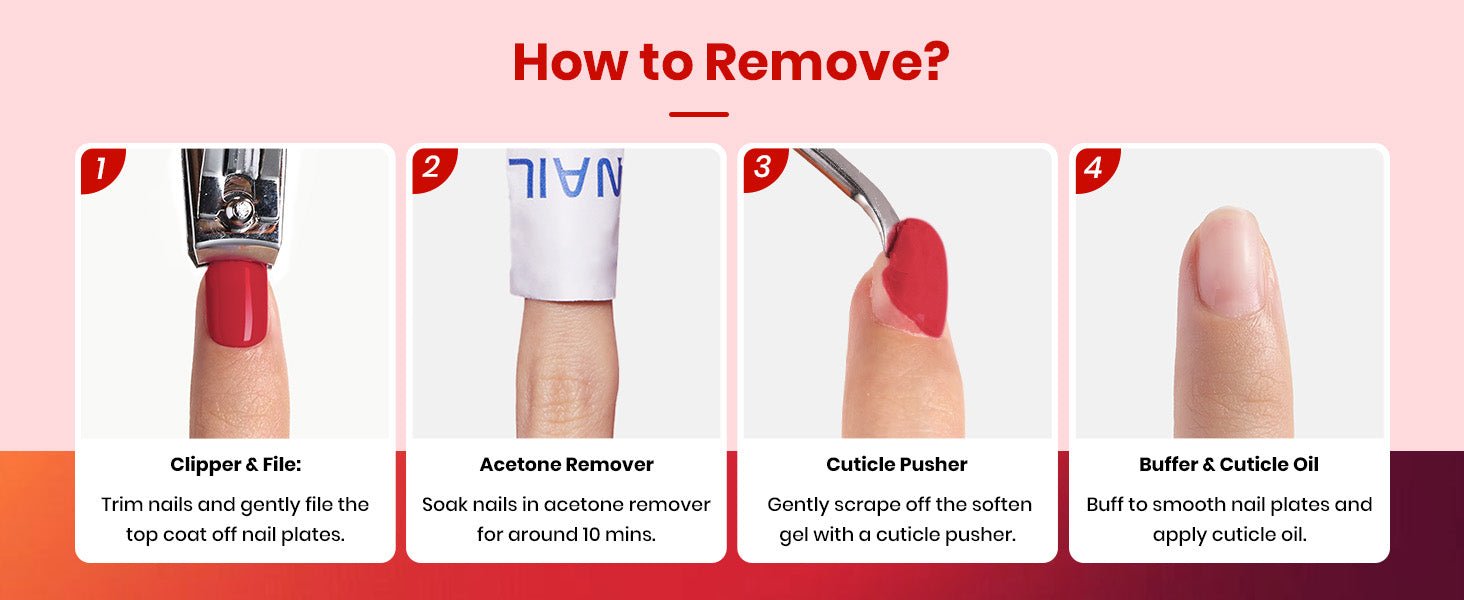 How to Remove?

1

Clipper & File:

Trim nails and gently file the top coat off nail plates.

2

NAIL

Acetone Remover

Soak nails in acetone remover for around 10 mins.

3

Cuticle Pusher

Gently scrape off the soften gel with a cuticle pusher.

4

Buffer & Cuticle Oil

Buff to smooth nail plates and apply cuticle oil.