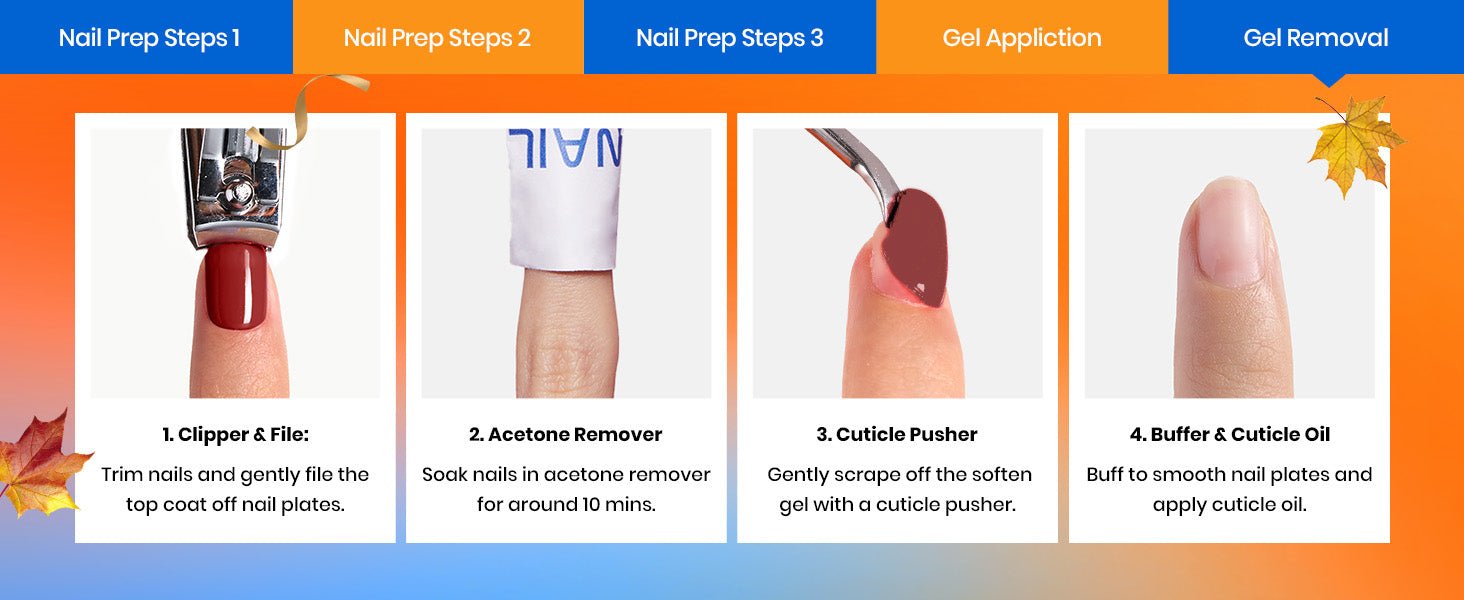 Nail Prep Steps 1
Nail Prep Steps 2
Nail Prep Steps 3
Gel Appliction
Gel Removal

NAIL

1. Clipper & File:
Trim nails and gently file the top coat off nail plates.

2. Acetone Remover
Soak nails in acetone remover for around 10 mins.

3. Cuticle Pusher
Gently scrape off the soften gel with a cuticle pusher.

4. Buffer & Cuticle Oil
Buff to smooth nail plates and apply cuticle oil.