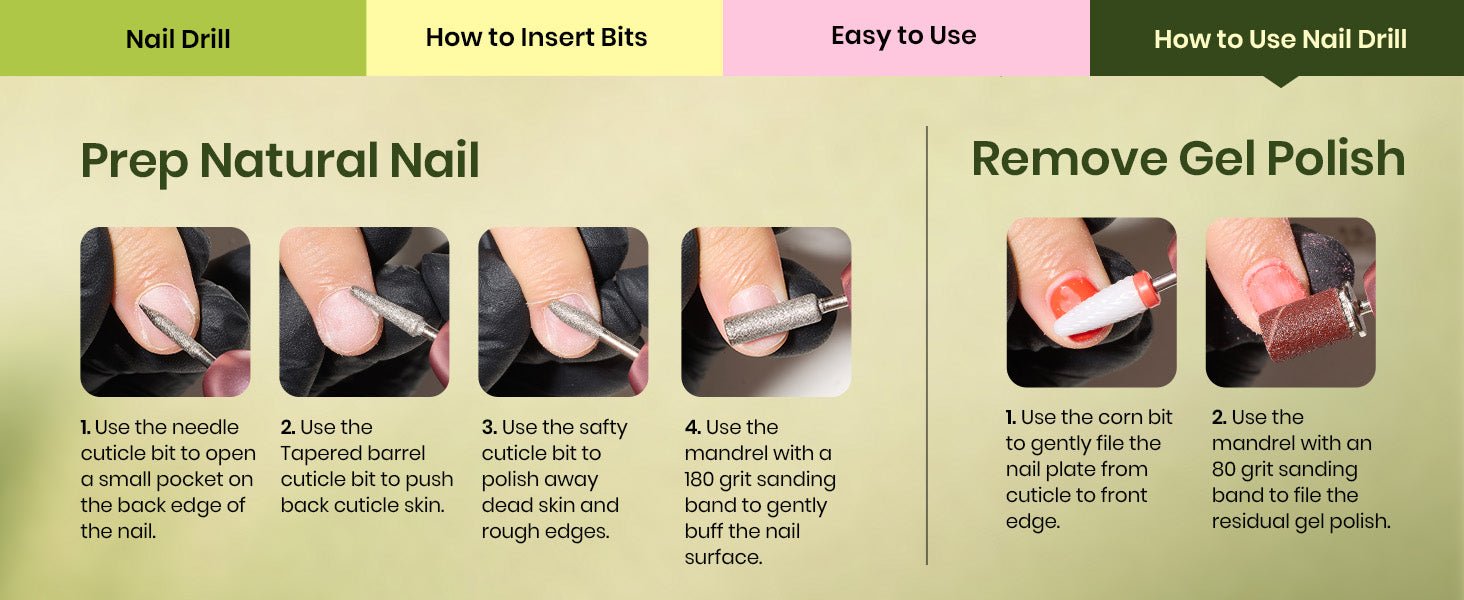 Nail Drill

How to Insert Bits

Easy to Use

How to Use Nail Drill

Prep Natural Nail

1. Use the needle cuticle bit to open a small pocket on the back edge of the nail.

2. Use the Tapered barrel cuticle bit to push back cuticle skin.

3. Use the safty cuticle bit to polish away dead skin and rough edges.

4. Use the mandrel with a 180 grit sanding band to gently buff the nail surface.

Remove Gel Polish

1. Use the corn bit to gently file the nail plate from cuticle to front edge.

2. Use the mandrel with an 80 grit sanding band to file the residual gel polish.