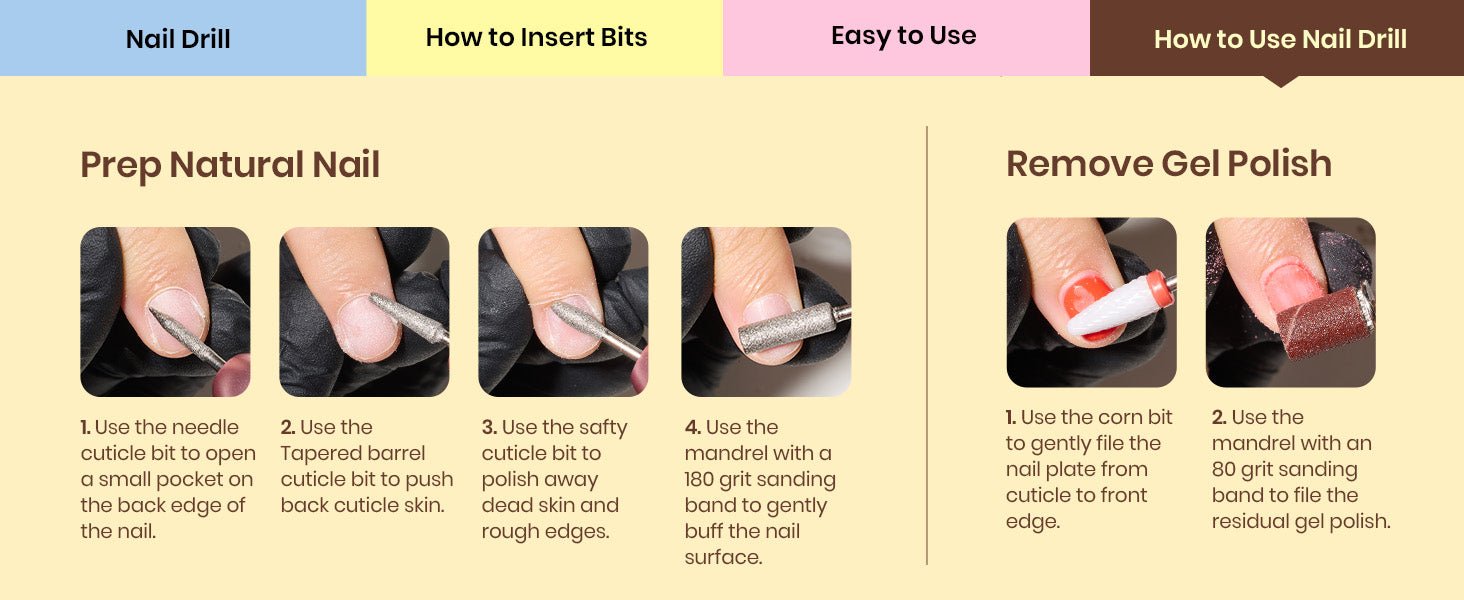 Nail Drill
How to Insert Bits
Easy to Use
How to Use Nail Drill

Prep Natural Nail

1. Use the needle cuticle bit to open a small pocket on the back edge of the nail.

2. Use the Tapered barrel cuticle bit to push back cuticle skin.

3. Use the safty cuticle bit to polish away dead skin and rough edges.

4. Use the mandrel with a 180 grit sanding band to gently buff the nail surface.

Remove Gel Polish

1. Use the corn bit to gently file the nail plate from cuticle to front edge.

2. Use the mandrel with an 80 grit sanding band to file the residual gel polish.