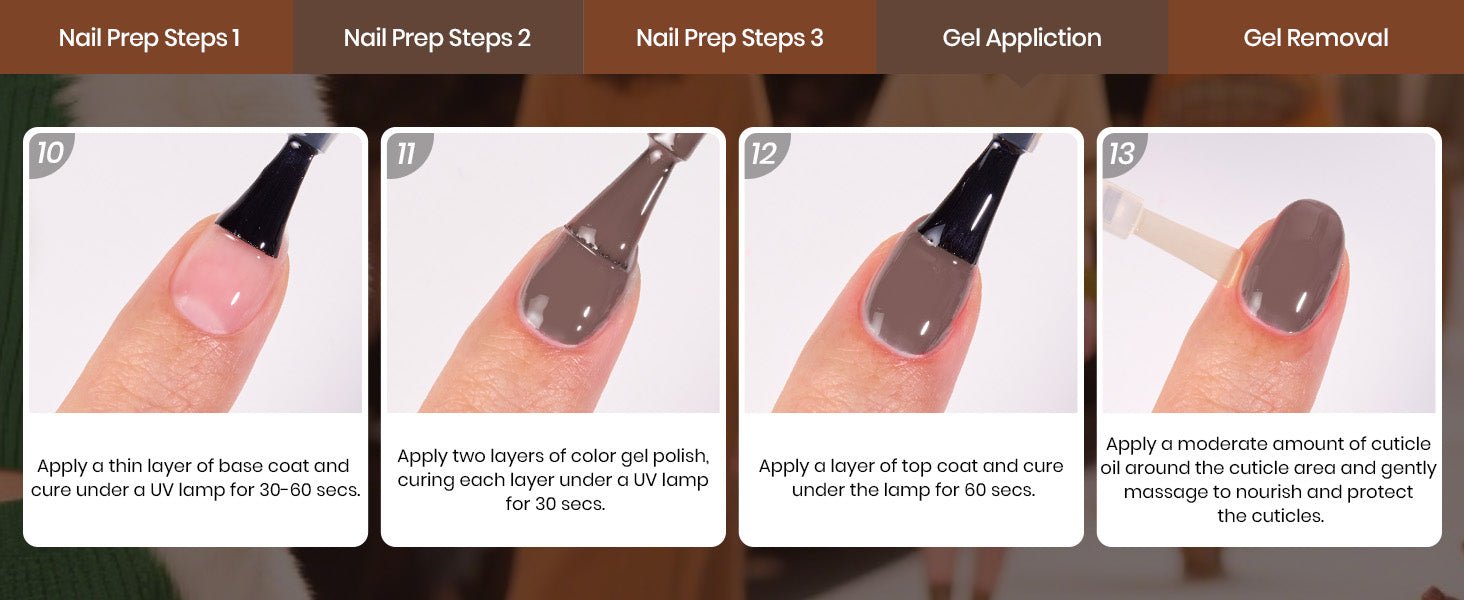 Nail Prep Steps 1

Nail Prep Steps 2

Nail Prep Steps 3

Gel Appliction

Gel Removal

10

Apply a thin layer of base coat and cure under a UV lamp for 30-60 secs.

11

Apply two layers of color gel polish, curing each layer under a UV lamp for 30 secs.

12

Apply a layer of top coat and cure under the lamp for 60 secs.

13

Apply a moderate amount of cuticle oil around the cuticle area and gently massage to nourish and protect the cuticles.