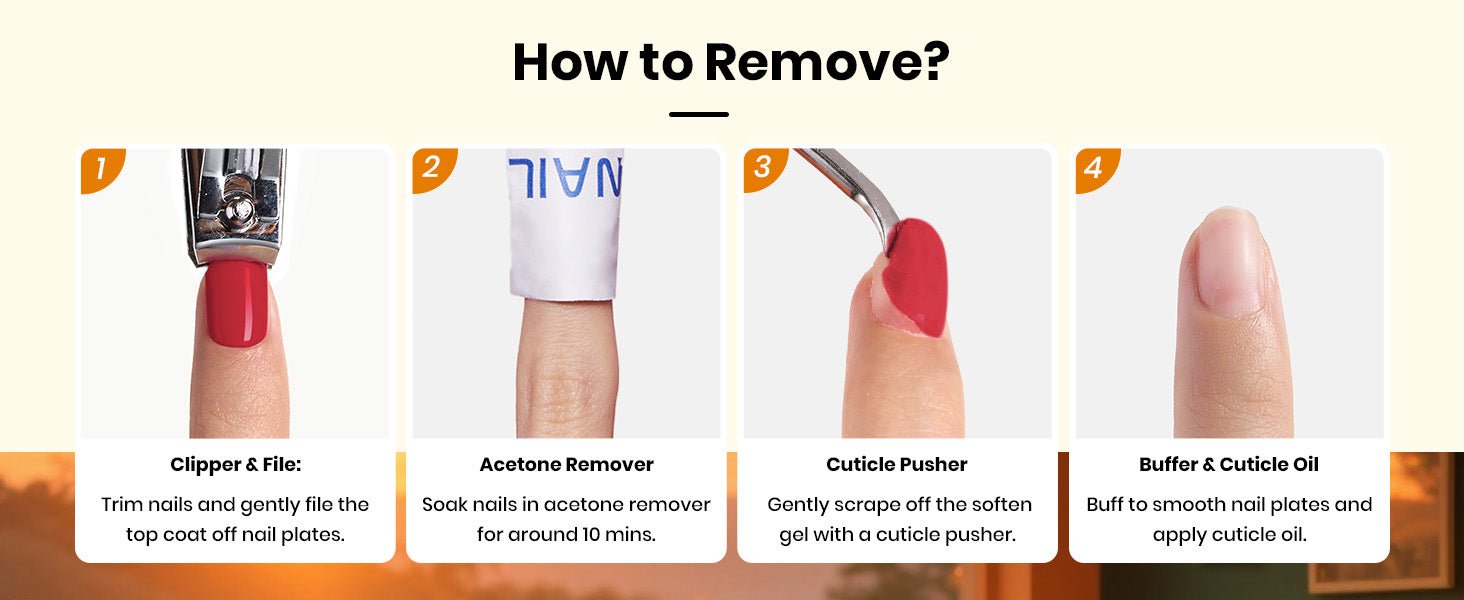 How to Remove?

1

Clipper & File:

Trim nails and gently file the top coat off nail plates.

2

NAIL

Acetone Remover

Soak nails in acetone remover for around 10 mins.

3

Cuticle Pusher

Gently scrape off the soften gel with a cuticle pusher.

4

Buffer & Cuticle Oil

Buff to smooth nail plates and apply cuticle oil.