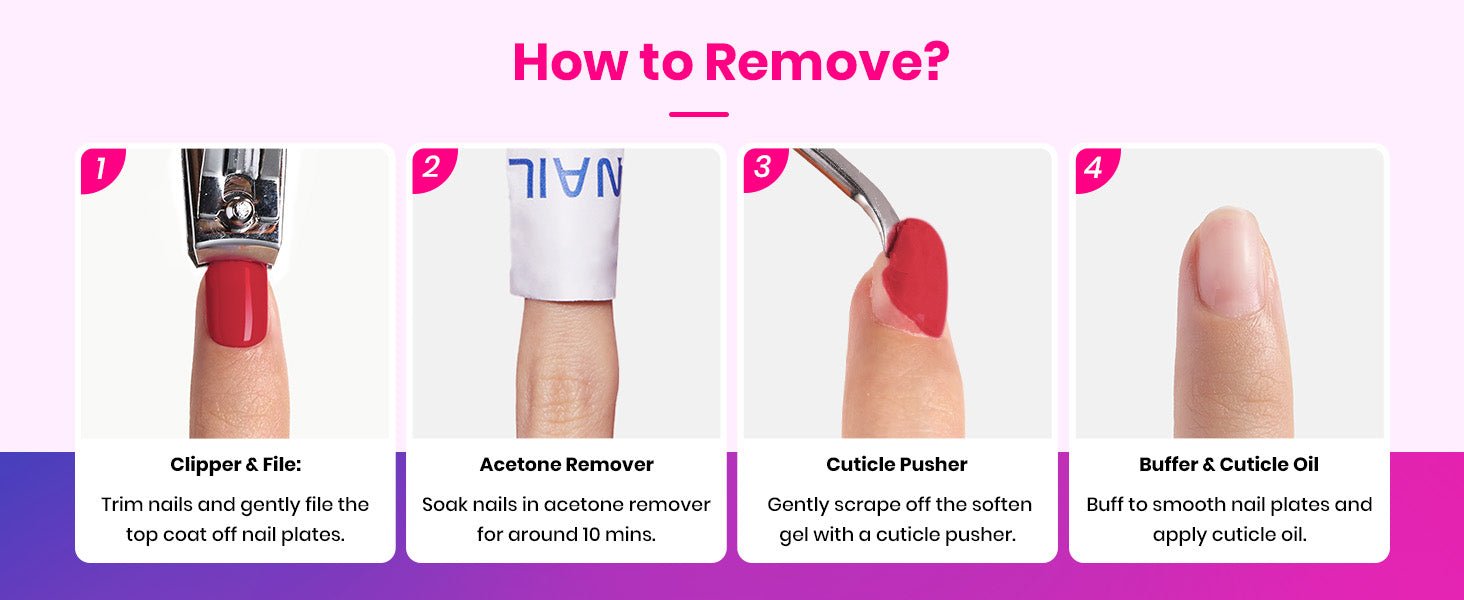 How to Remove?

1

Clipper & File:

Trim nails and gently file the top coat off nail plates.

2

NAIL

Acetone Remover

Soak nails in acetone remover for around 10 mins.

3

Cuticle Pusher

Gently scrape off the soften gel with a cuticle pusher.

4

Buffer & Cuticle Oil

Buff to smooth nail plates and apply cuticle oil.