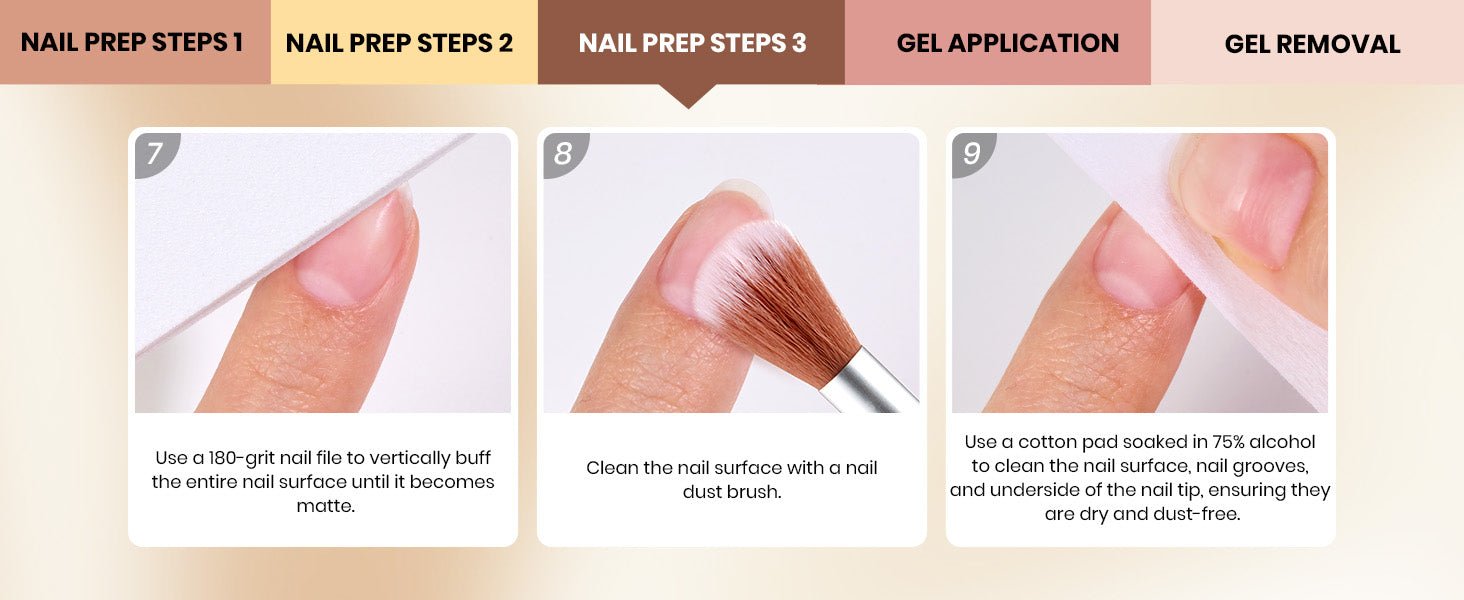 NAIL PREP STEPS 1
NAIL PREP STEPS 2
NAIL PREP STEPS 3
GEL APPLICATION
GEL REMOVAL

7

Use a 180-grit nail file to vertically buff the entire nail surface until it becomes matte.

8

Clean the nail surface with a nail dust brush.

9

Use a cotton pad soaked in 75% alcohol to clean the nail surface, nail grooves, and underside of the nail tip, ensuring they are dry and dust-free.