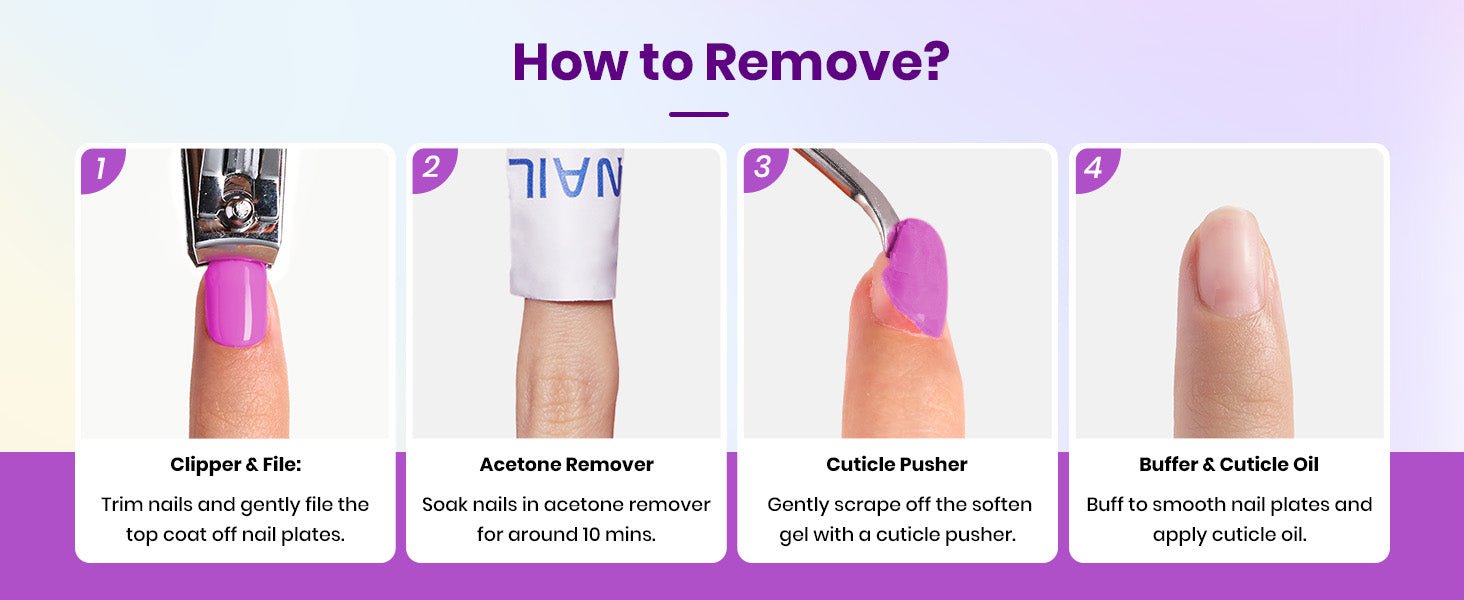 How to Remove?

1

Clipper & File:

Trim nails and gently file the top coat off nail plates.

2

NAIL

Acetone Remover

Soak nails in acetone remover for around 10 mins.

3

Cuticle Pusher

Gently scrape off the soften gel with a cuticle pusher.

4

Buffer & Cuticle Oil

Buff to smooth nail plates and apply cuticle oil.