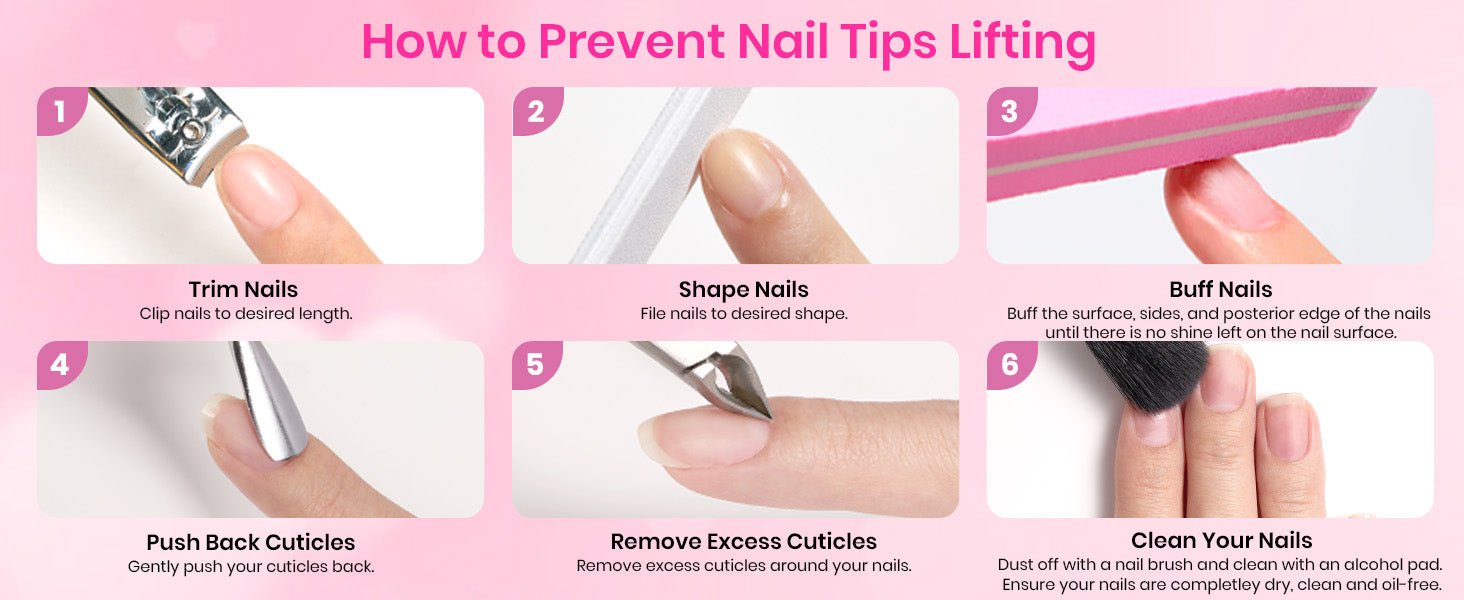 How to Prevent Nail Tips Lifting

1

Trim Nails
Clip nails to desired length.

2

Shape Nails
File nails to desired shape.

3

Buff Nails
Buff the surface, sides, and posterior edge of the nails until there is no shine left on the nail surface.

4

Push Back Cuticles
Gently push your cuticles back.

5

Remove Excess Cuticles
Remove excess cuticles around your nails.

6

Clean Your Nails
Dust off with a nail brush and clean with an alcohol pad. Ensure your nails are completley dry, clean and oil-free.