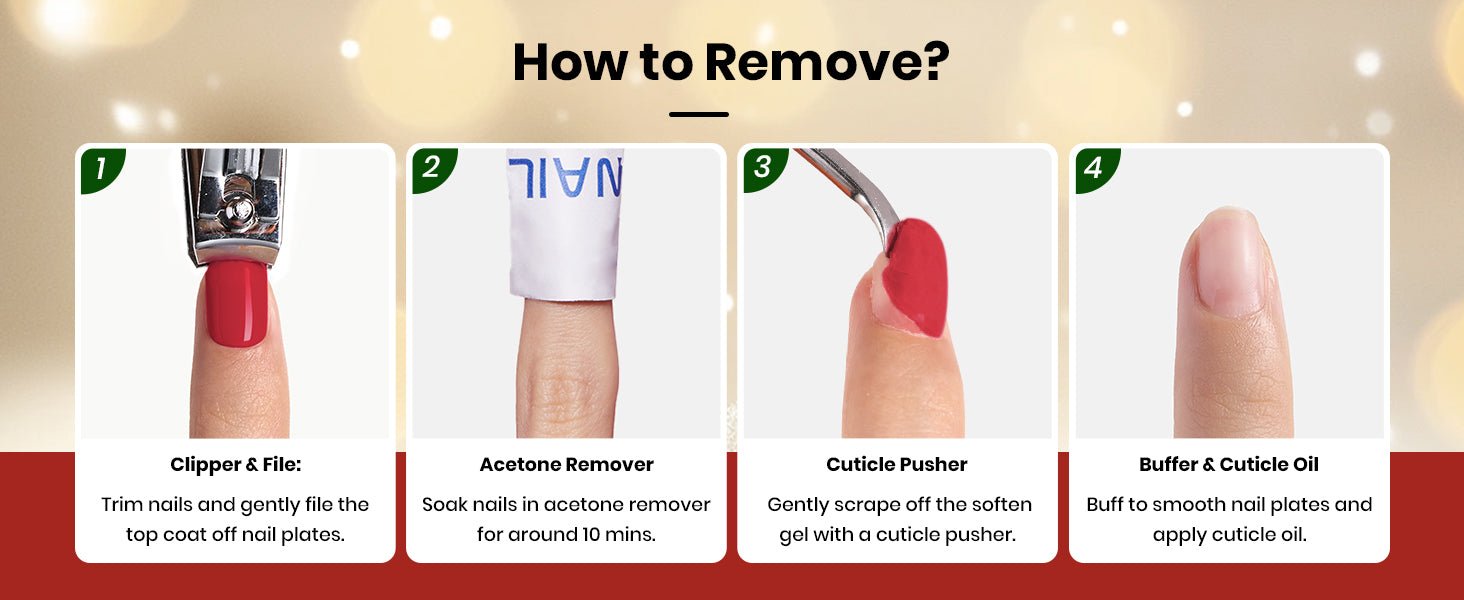 How to Remove?

1

Clipper & File:

Trim nails and gently file the top coat off nail plates.

2

NAIL

Acetone Remover

Soak nails in acetone remover for around 10 mins.

3

Cuticle Pusher

Gently scrape off the soften gel with a cuticle pusher.

4

Buffer & Cuticle Oil

Buff to smooth nail plates and apply cuticle oil.