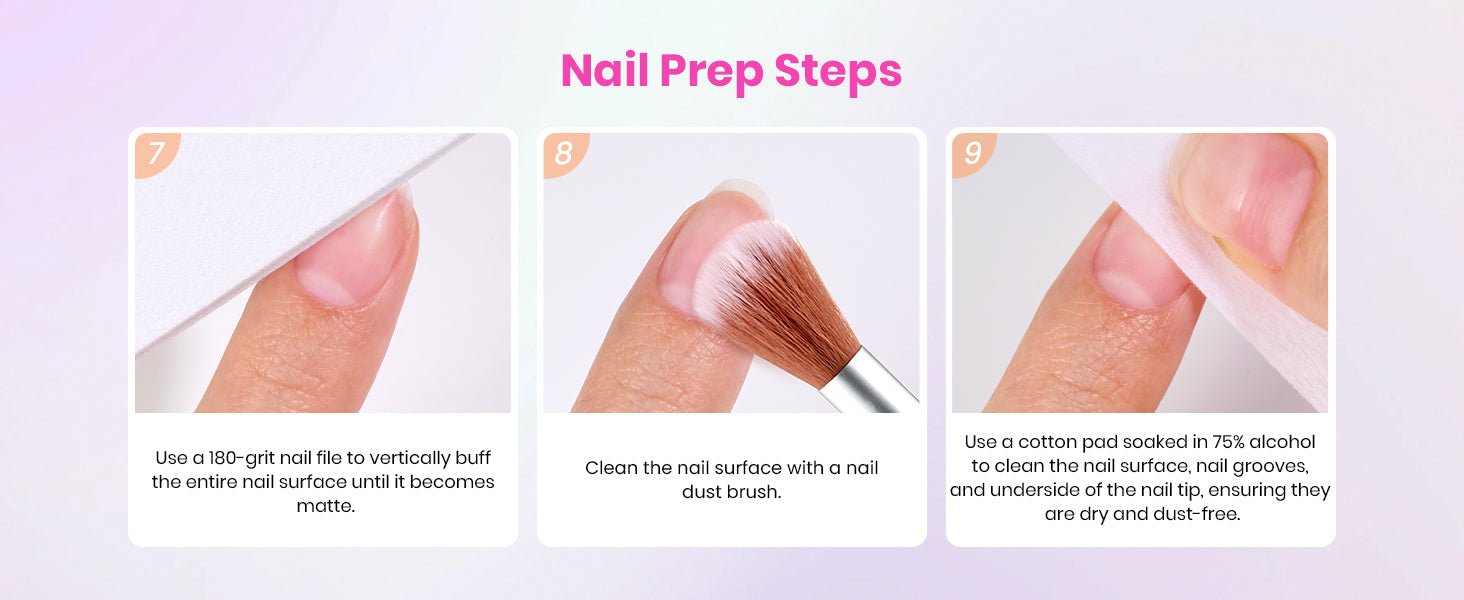 Nail Prep Steps

7

Use a 180-grit nail file to vertically buff the entire nail surface until it becomes matte.

8

Clean the nail surface with a nail dust brush.

9

Use a cotton pad soaked in 75% alcohol to clean the nail surface, nail grooves, and underside of the nail tip, ensuring they are dry and dust-free.