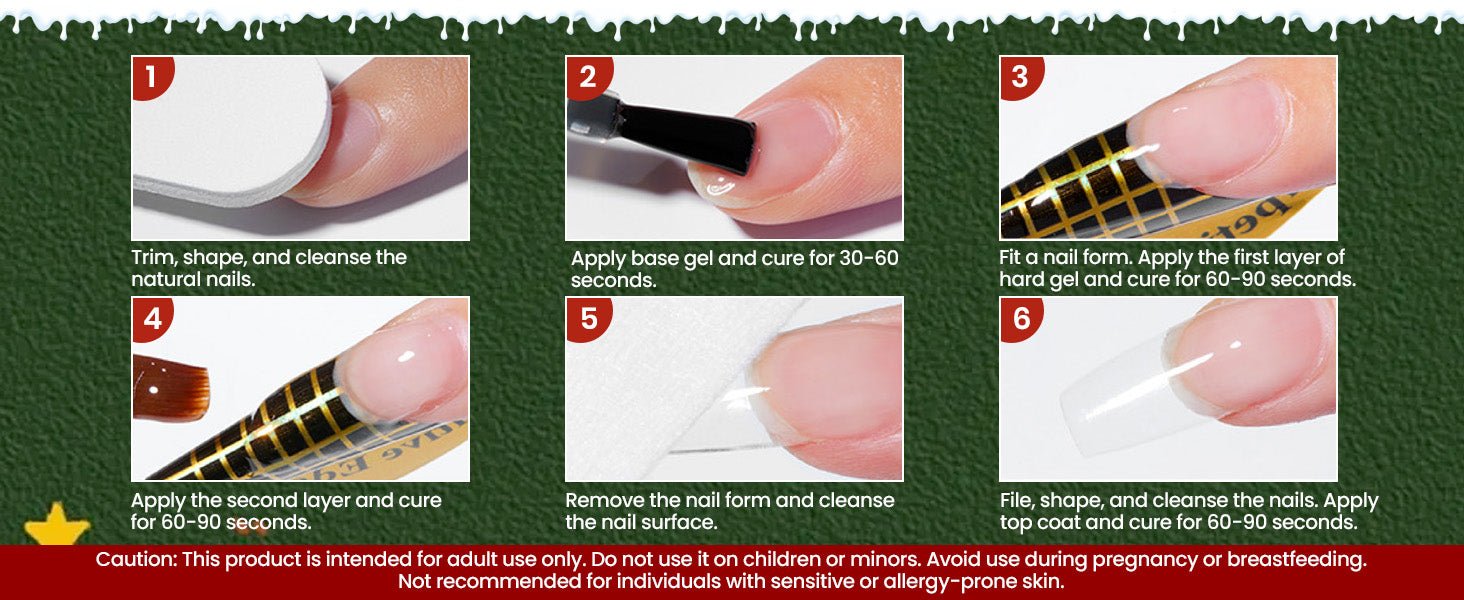 1

Trim, shape, and cleanse the natural nails.

2

Apply base gel and cure for 30-60 seconds.

3

Fit a nail form. Apply the first layer of hard gel and cure for 60-90 seconds.

4

Apply the second layer and cure for 60-90 seconds.

5

Remove the nail form and cleanse the nail surface.

6

File, shape, and cleanse the nails. Apply top coat and cure for 60-90 seconds.

Caution: This product is intended for adult use only. Do not use it on children or minors. Avoid use during pregnancy or breastfeeding. Not recommended for individuals with sensitive or allergy-prone skin.