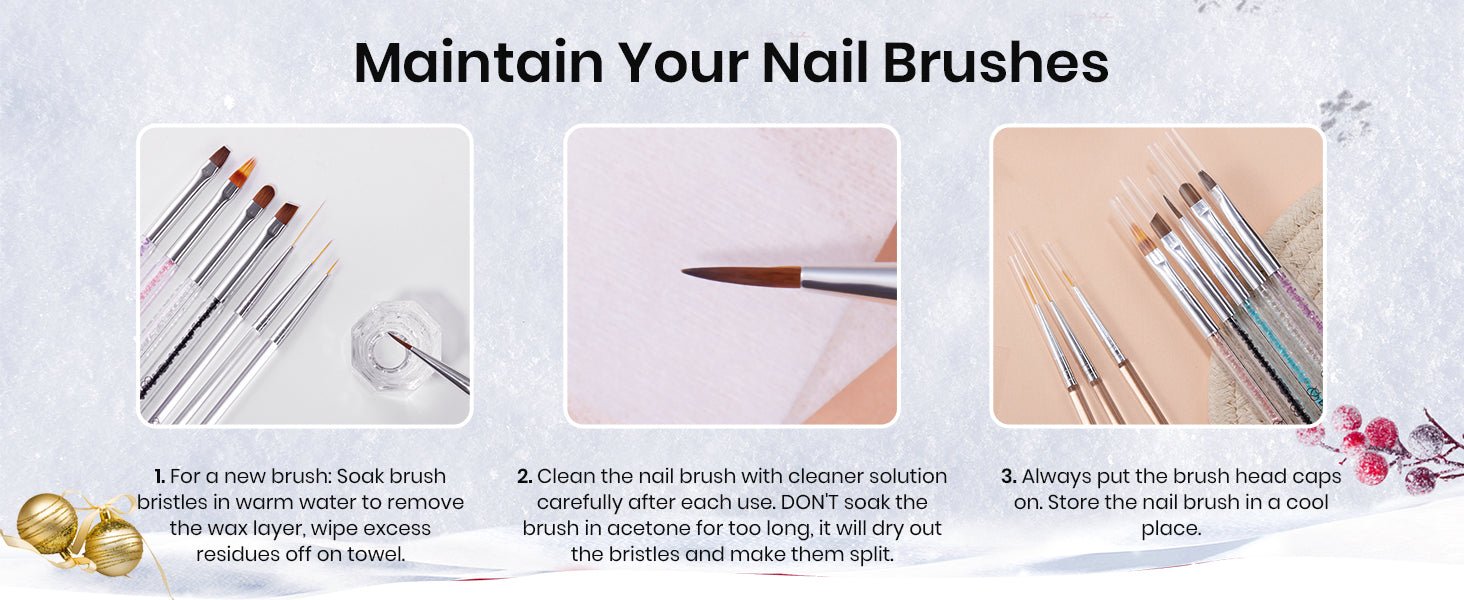 Maintain Your Nail Brushes

1. For a new brush: Soak brush bristles in warm water to remove the wax layer, wipe excess residues off on towel.

2. Clean the nail brush with cleaner solution carefully after each use. DON'T soak the brush in acetone for too long, it will dry out the bristles and make them split.

3. Always put the brush head caps on. Store the nail brush in a cool place.