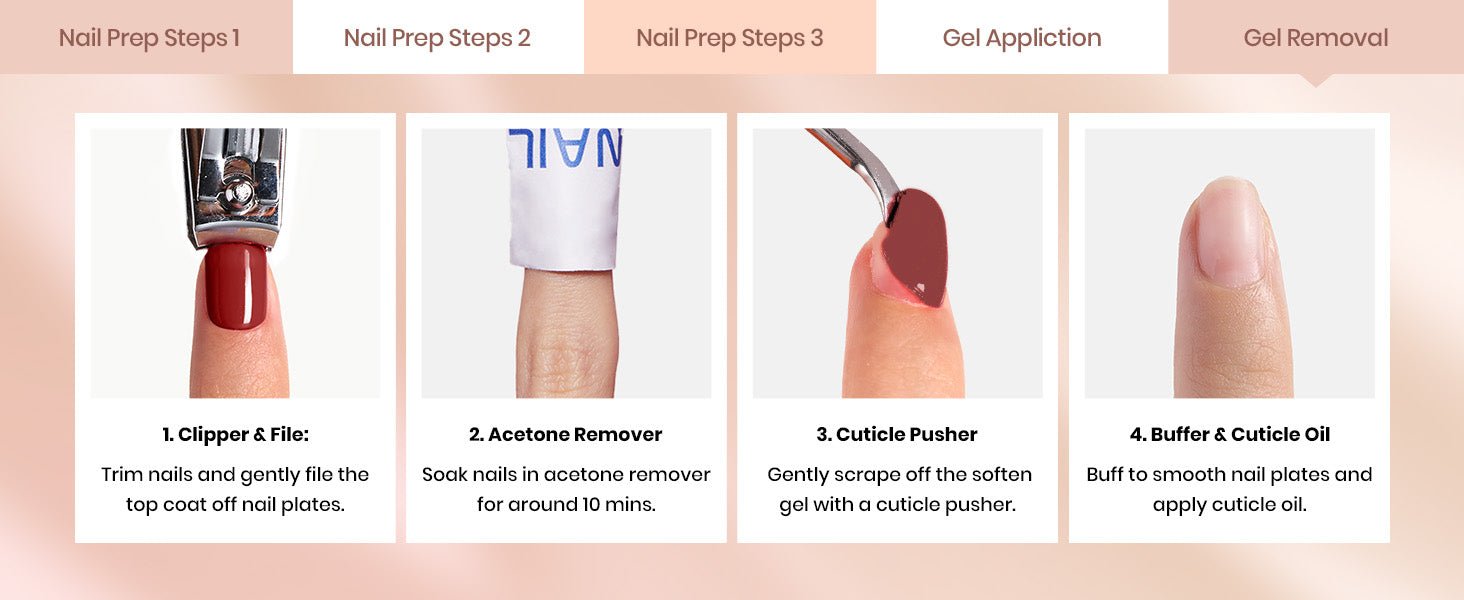 Nail Prep Steps 1 Nail Prep Steps 2 Nail Prep Steps 3 Gel Appliction Gel Removal

NAIL

1. Clipper & File:
Trim nails and gently file the top coat off nail plates.

2. Acetone Remover
Soak nails in acetone remover for around 10 mins.

3. Cuticle Pusher
Gently scrape off the soften gel with a cuticle pusher.

4. Buffer & Cuticle Oil
Buff to smooth nail plates and apply cuticle oil.