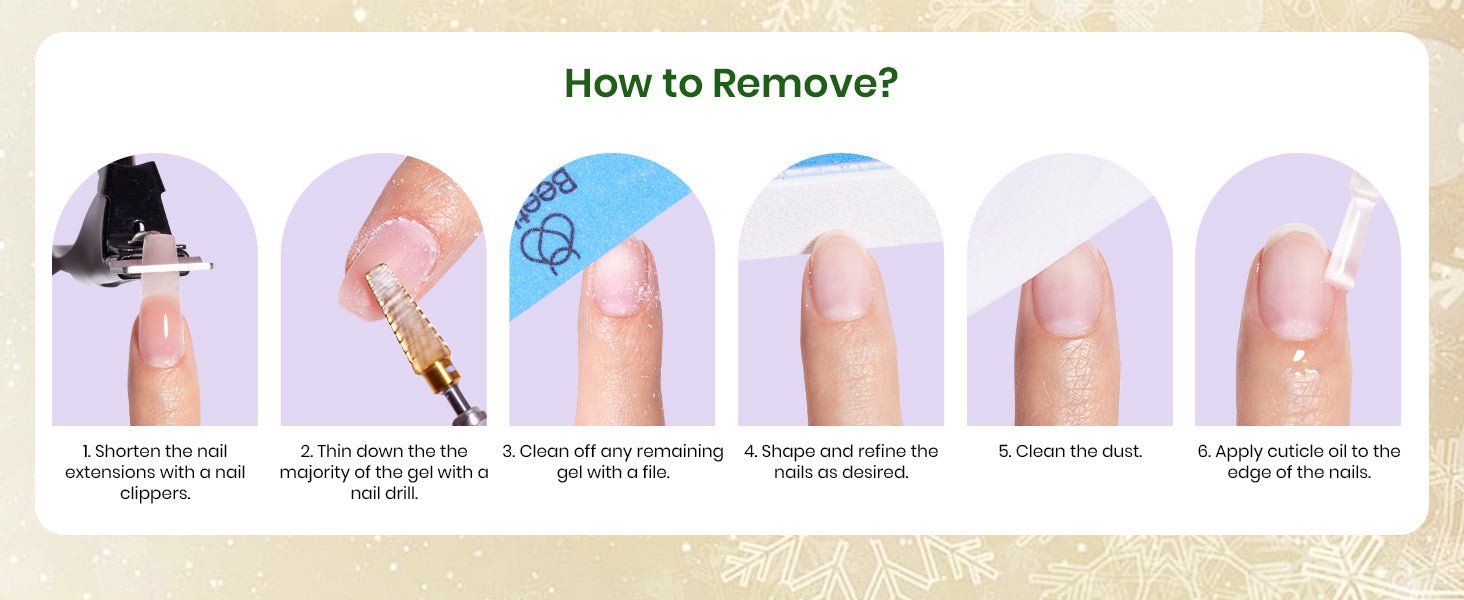 How to Remove?

Beet

1. Shorten the nail extensions with a nail clippers.

2. Thin down the the majority of the gel with a nail drill.

3. Clean off any remaining gel with a file.

4. Shape and refine the nails as desired.

5. Clean the dust.

6. Apply cuticle oil to the edge of the nails.