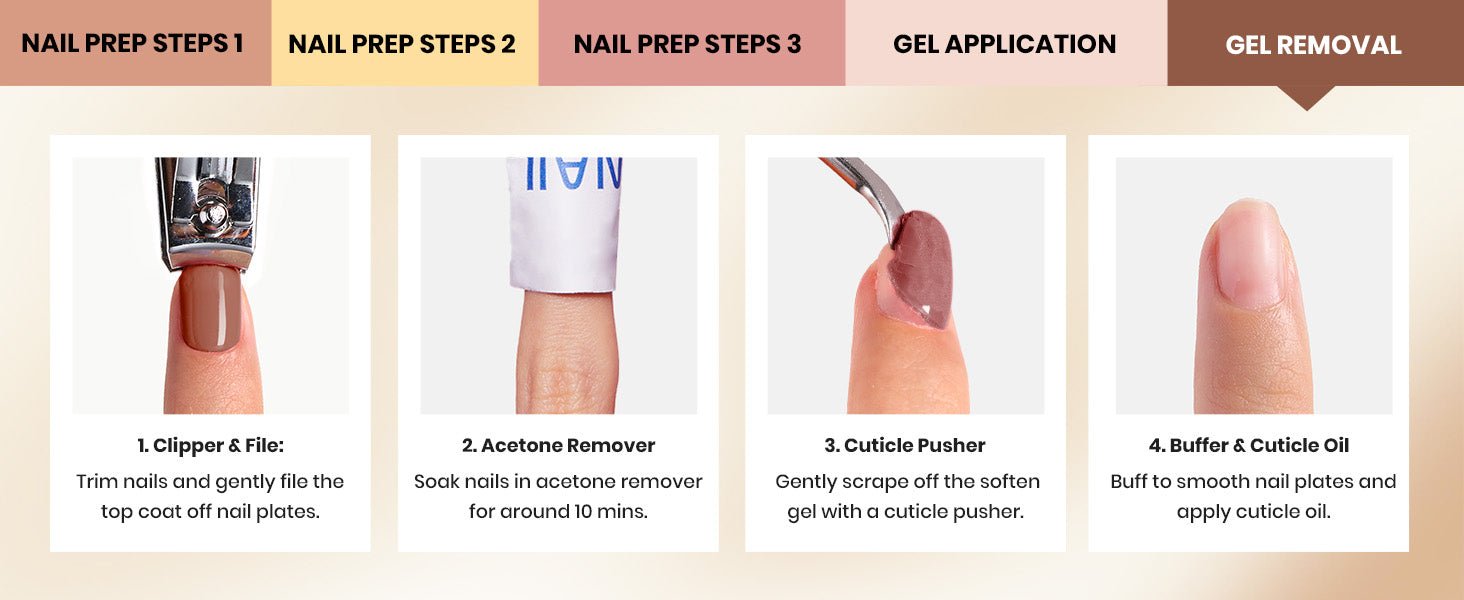 NAIL PREP STEPS 1
NAIL PREP STEPS 2
NAIL PREP STEPS 3
GEL APPLICATION
GEL REMOVAL

1. Clipper & File:
Trim nails and gently file the top coat off nail plates.

2. Acetone Remover
Soak nails in acetone remover for around 10 mins.

3. Cuticle Pusher
Gently scrape off the soften gel with a cuticle pusher.

4. Buffer & Cuticle Oil
Buff to smooth nail plates and apply cuticle oil.