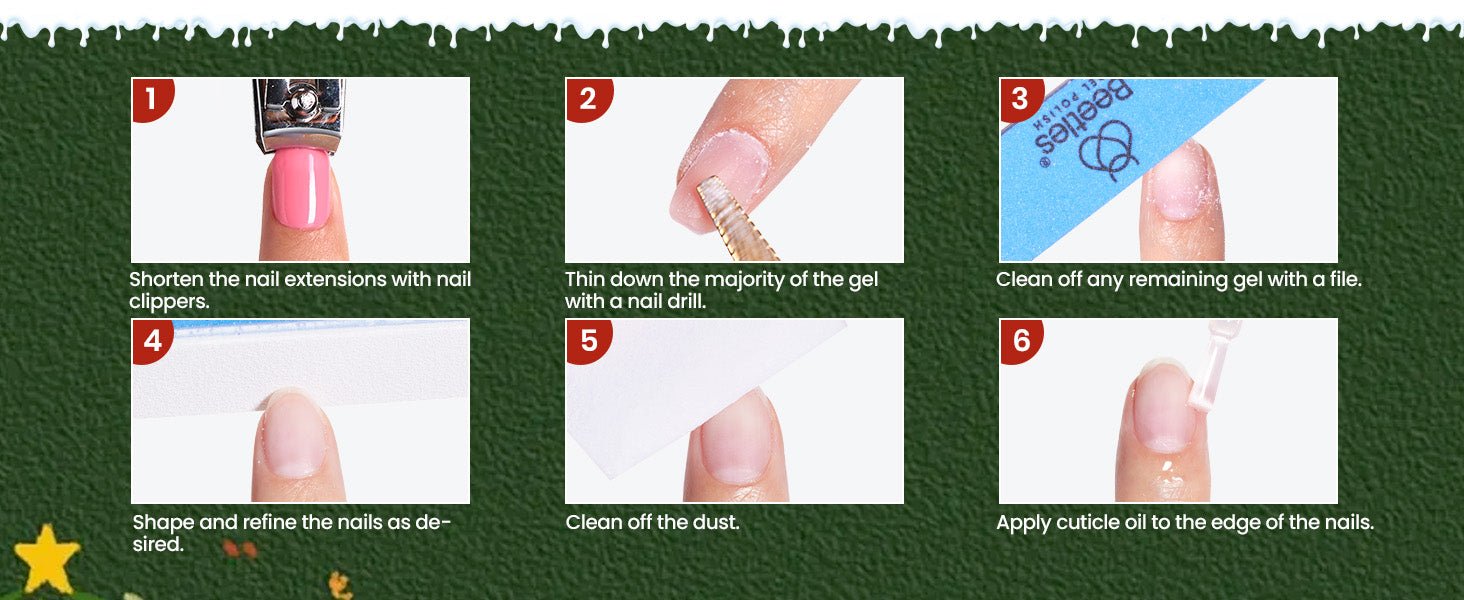 1
Shorten the nail extensions with nail clippers.

2
Thin down the majority of the gel with a nail drill.

3
Beetles
GEL POLISH
Clean off any remaining gel with a file.

4
Shape and refine the nails as desired.

5
Clean off the dust.

6
Apply cuticle oil to the edge of the nails.