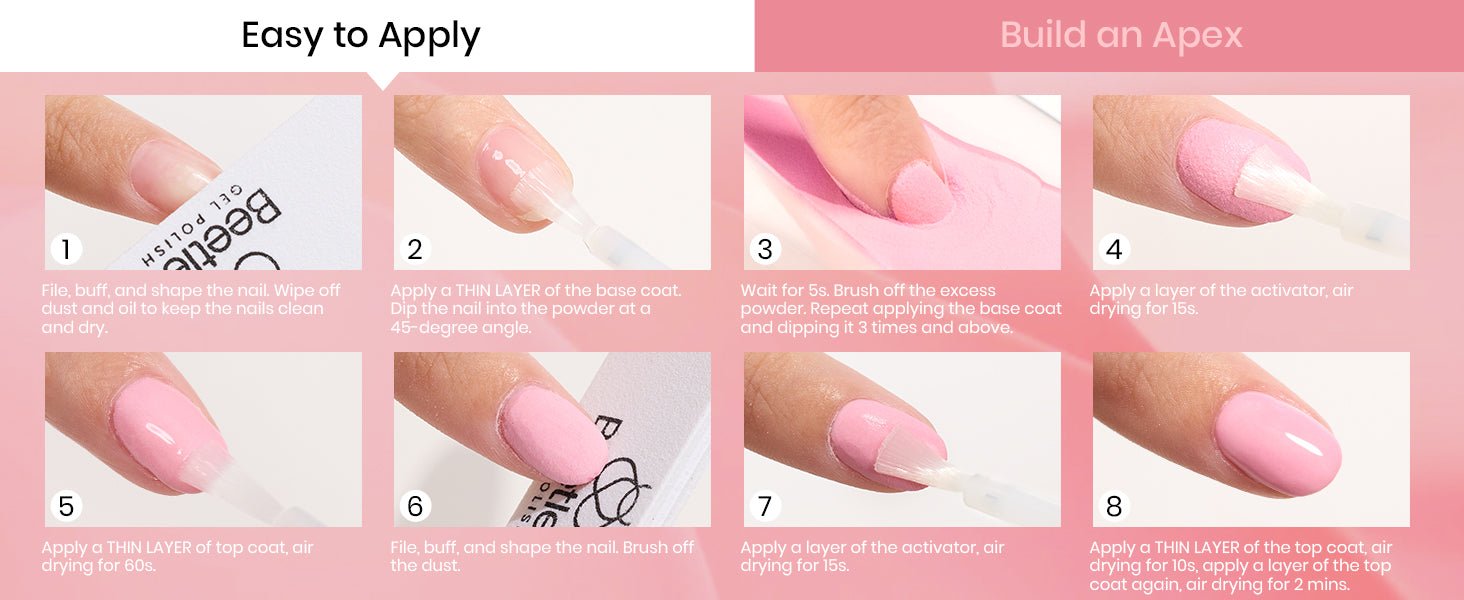 Easy to Apply

Build an Apex

Beetle
GEL POLISH

1
File, buff, and shape the nail. Wipe off dust and oil to keep the nails clean and dry.

2
Apply a THIN LAYER of the base coat. Dip the nail into the powder at a 45-degree angle.

3
Wait for 5s. Brush off the excess powder. Repeat applying the base coat and dipping it 3 times and above.

4
Apply a layer of the activator, air drying for 15s.

5
Apply a THIN LAYER of top coat, air drying for 60s.

6
File, buff, and shape the nail. Brush off the dust.

7
Apply a layer of the activator, air drying for 15s.

8
Apply a THIN LAYER of the top coat, air drying for 10s, apply a layer of the top coat again, air drying for 2 mins.