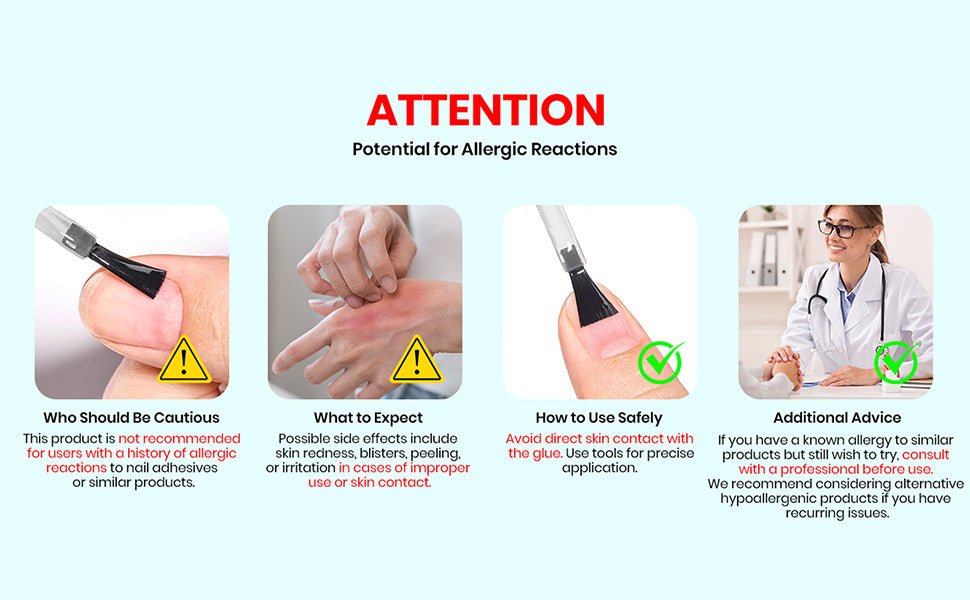 ATTENTION
Potential for Allergic Reactions

Who Should Be Cautious
This product is not recommended for users with a history of allergic reactions to nail adhesives or similar products.

What to Expect
Possible side effects include skin redness, blisters, peeling, or irritation in cases of improper use or skin contact.

How to Use Safely
Avoid direct skin contact with the glue. Use tools for precise application.

Additional Advice
If you have a known allergy to similar products but still wish to try, consult with a professional before use.
We recommend considering alternative hypoallergenic products if you have recurring issues.