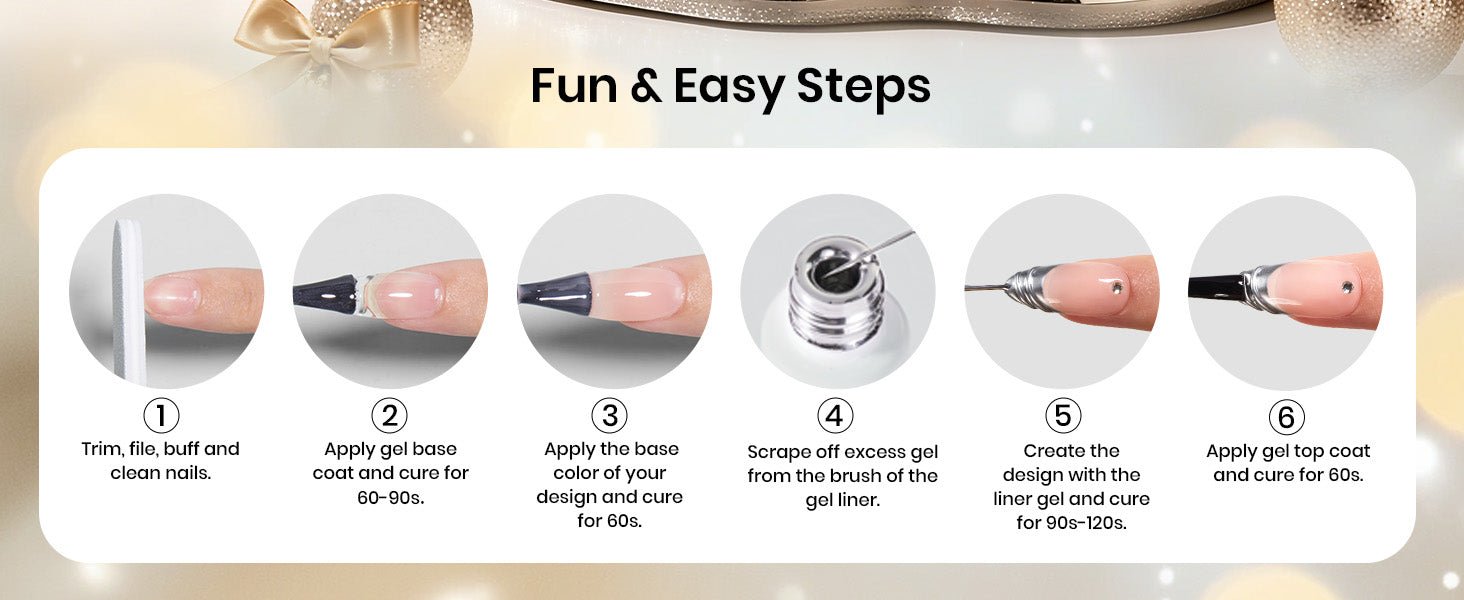 Fun & Easy Steps

①
Trim, file, buff and clean nails.

②
Apply gel base coat and cure for 60-90s.

③
Apply the base color of your design and cure for 60s.

④
Scrape off excess gel from the brush of the gel liner.

⑤
Create the design with the liner gel and cure for 90s-120s.

⑥
Apply gel top coat and cure for 60s.