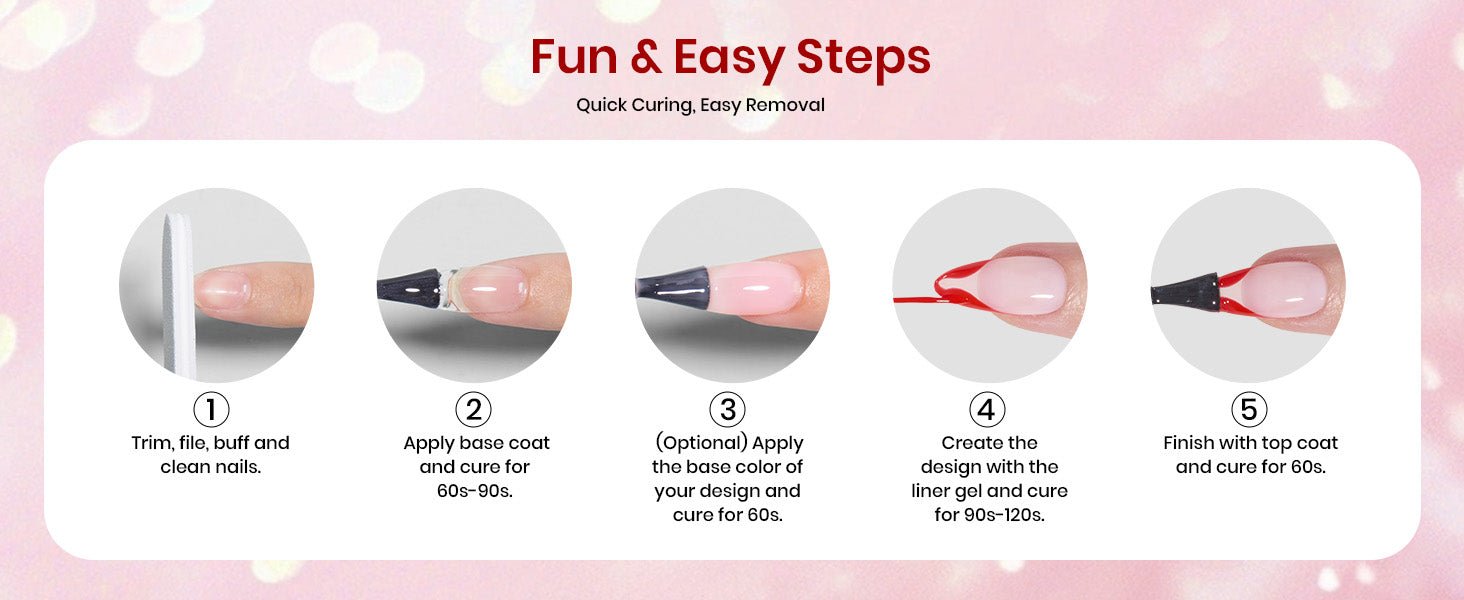 Fun & Easy Steps
Quick Curing, Easy Removal

①
Trim, file, buff and clean nails.

②
Apply base coat and cure for 60s-90s.

③
(Optional) Apply the base color of your design and cure for 60s.

④
Create the design with the liner gel and cure for 90s-120s.

⑤
Finish with top coat and cure for 60s.