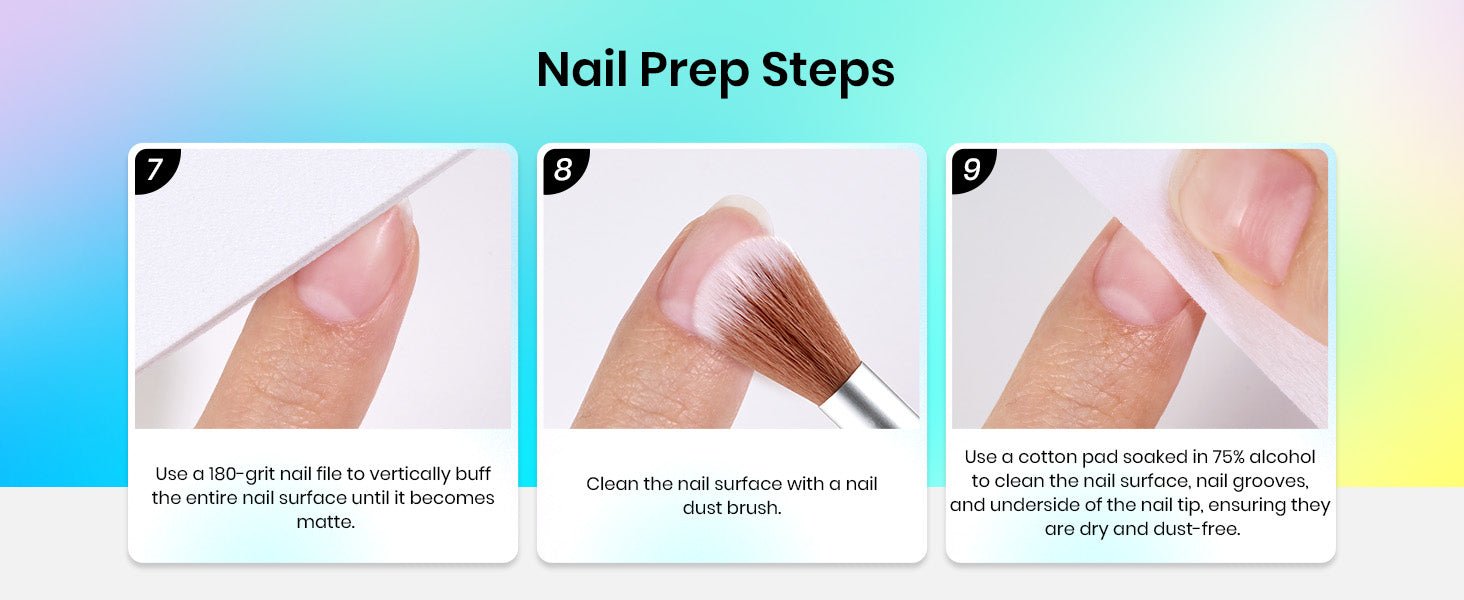 Nail Prep Steps

7

Use a 180-grit nail file to vertically buff the entire nail surface until it becomes matte.

8

Clean the nail surface with a nail dust brush.

9

Use a cotton pad soaked in 75% alcohol to clean the nail surface, nail grooves, and underside of the nail tip, ensuring they are dry and dust-free.