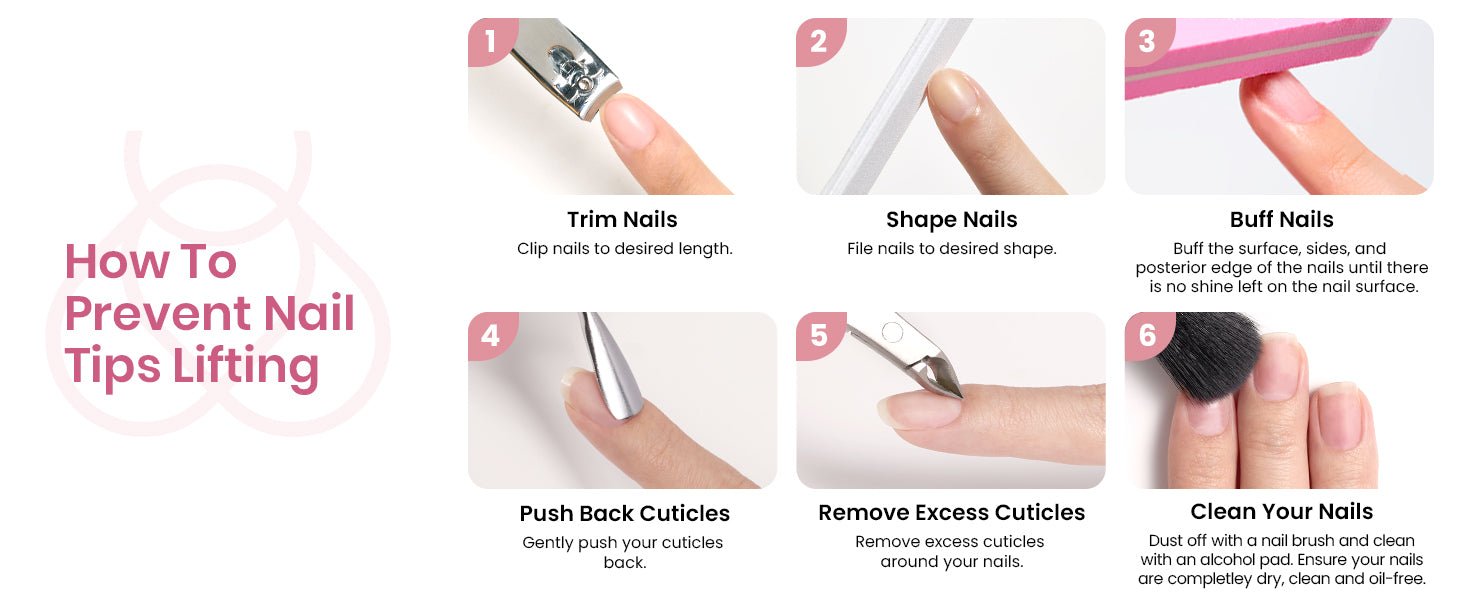 How To Prevent Nail Tips Lifting

1

Trim Nails

Clip nails to desired length.

2

Shape Nails

File nails to desired shape.

3

Buff Nails

Buff the surface, sides, and posterior edge of the nails until there is no shine left on the nail surface.

4

Push Back Cuticles

Gently push your cuticles back.

5

Remove Excess Cuticles

Remove excess cuticles around your nails.

6

Clean Your Nails

Dust off with a nail brush and clean with an alcohol pad. Ensure your nails are completley dry, clean and oil-free.