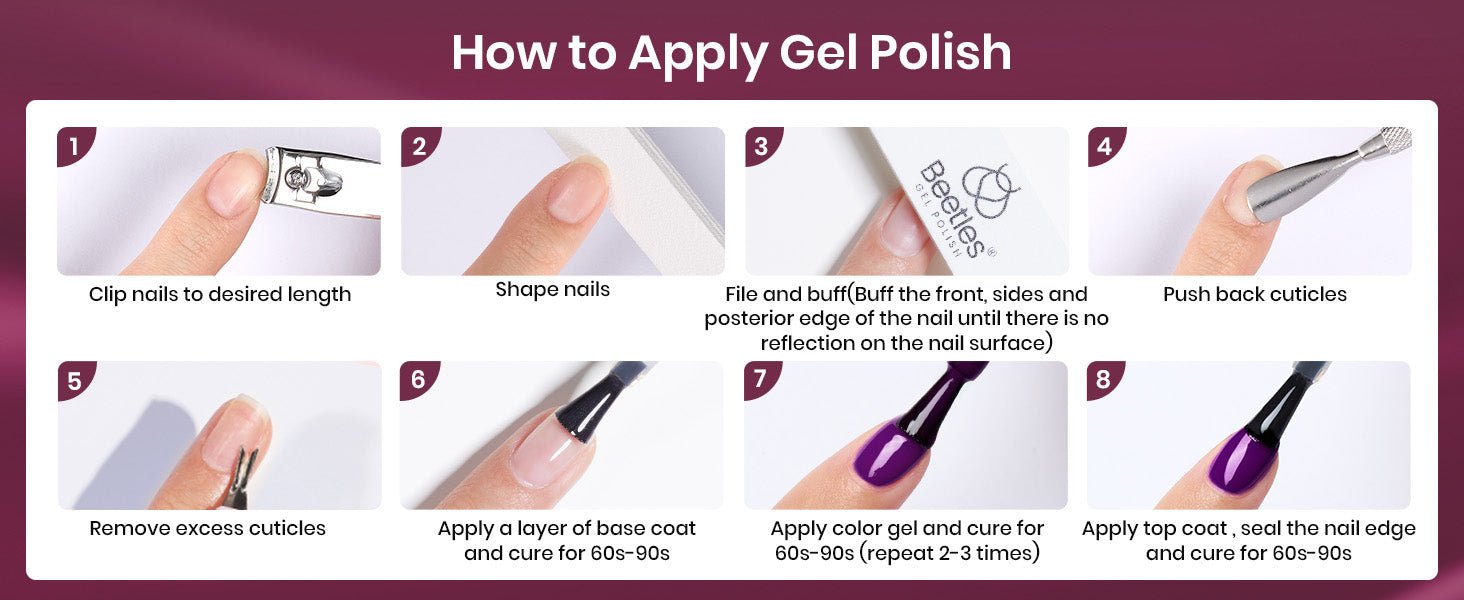 How to Apply Gel Polish

1
Clip nails to desired length

2
Shape nails

3
Beetles® GEL POLISH
File and buff(Buff the front, sides and posterior edge of the nail until there is no reflection on the nail surface)

4
Push back cuticles

5
Remove excess cuticles

6
Apply a layer of base coat and cure for 60s-90s

7
Apply color gel and cure for 60s-90s (repeat 2-3 times)

8
Apply top coat , seal the nail edge and cure for 60s-90s