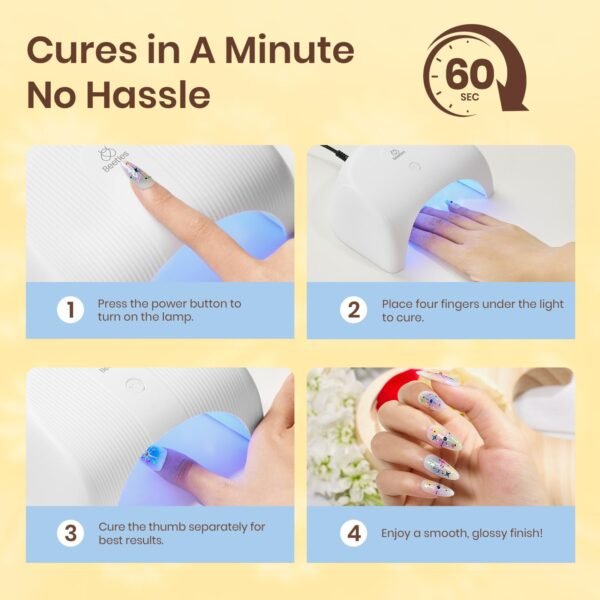 Cures in A Minute
No Hassle

60
SEC

Beetles

1 Press the power button to turn on the lamp.

2 Place four fingers under the light to cure.

3 Cure the thumb separately for best results.

4 Enjoy a smooth, glossy finish!