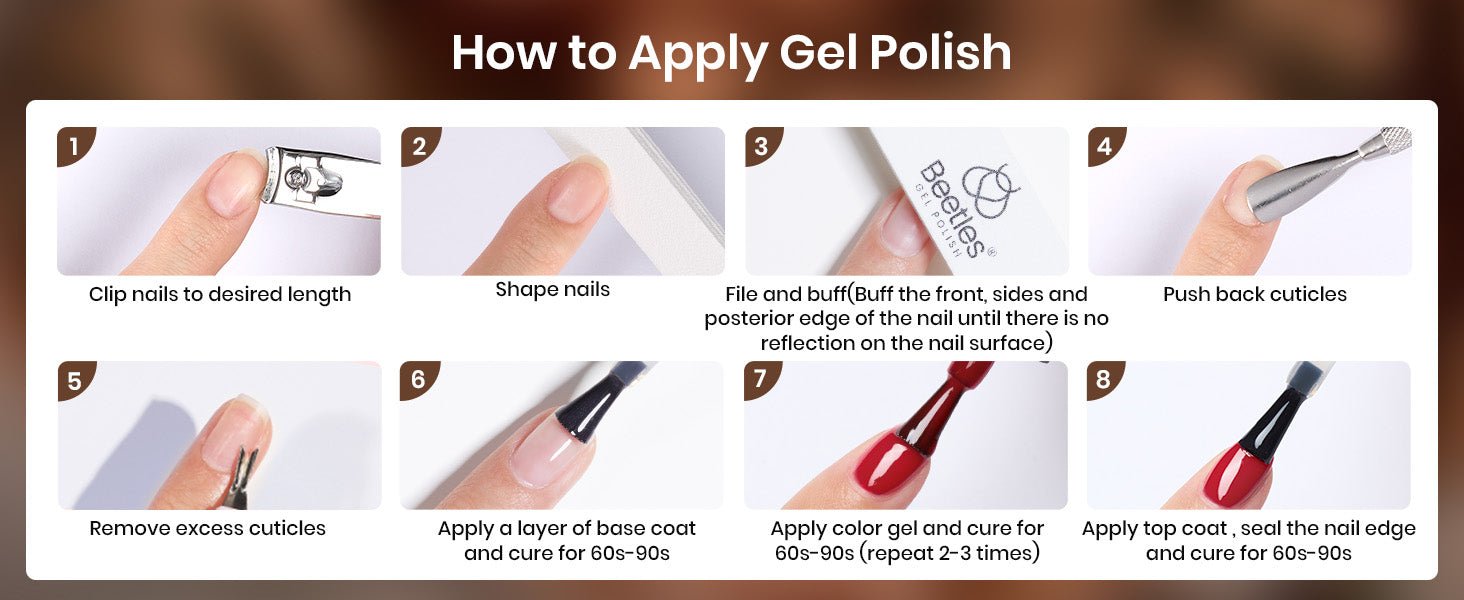 How to Apply Gel Polish

1

Clip nails to desired length

2

Shape nails

3

Beetles® GEL POLISH

File and buff(Buff the front, sides and posterior edge of the nail until there is no reflection on the nail surface)

4

Push back cuticles

5

Remove excess cuticles

6

Apply a layer of base coat and cure for 60s-90s

7

Apply color gel and cure for 60s-90s (repeat 2-3 times)

8

Apply top coat , seal the nail edge and cure for 60s-90s