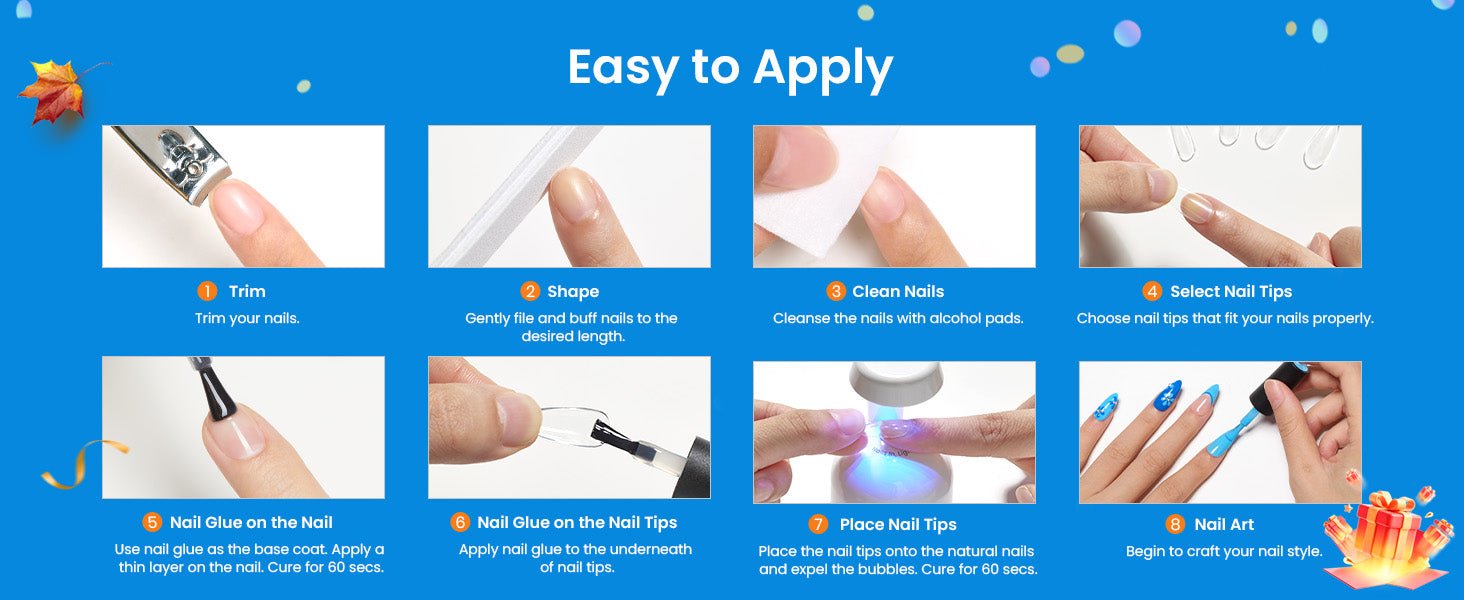 Easy to Apply

1 Trim
Trim your nails.

2 Shape
Gently file and buff nails to the desired length.

3 Clean Nails
Cleanse the nails with alcohol pads.

4 Select Nail Tips
Choose nail tips that fit your nails properly.

5 Nail Glue on the Nail
Use nail glue as the base coat. Apply a thin layer on the nail. Cure for 60 secs.

6 Nail Glue on the Nail Tips
Apply nail glue to the underneath of nail tips.

7 Place Nail Tips
Place the nail tips onto the natural nails and expel the bubbles. Cure for 60 secs.

8 Nail Art
Begin to craft your nail style.