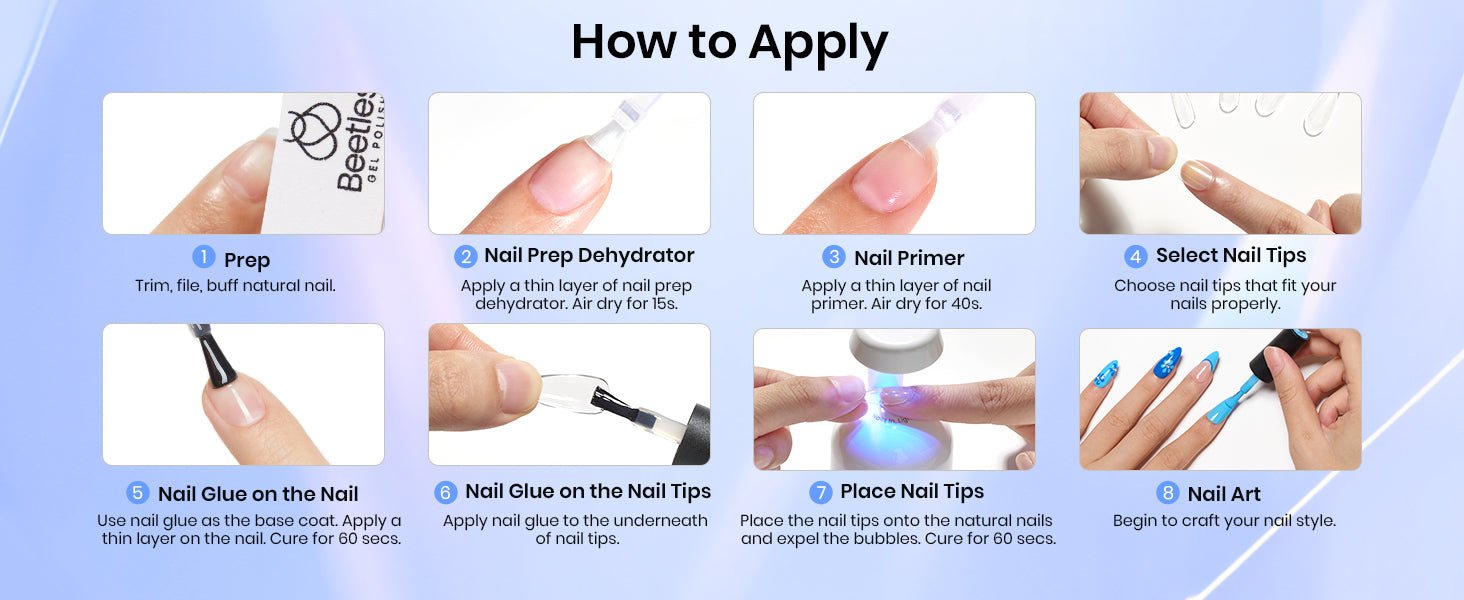 How to Apply

Beetles GEL POLISH

1 Prep
Trim, file, buff natural nail.

2 Nail Prep Dehydrator
Apply a thin layer of nail prep dehydrator. Air dry for 15s.

3 Nail Primer
Apply a thin layer of nail primer. Air dry for 40s.

4 Select Nail Tips
Choose nail tips that fit your nails properly.

5 Nail Glue on the Nail
Use nail glue as the base coat. Apply a thin layer on the nail. Cure for 60 secs.

6 Nail Glue on the Nail Tips
Apply nail glue to the underneath of nail tips.

7 Place Nail Tips
Place the nail tips onto the natural nails and expel the bubbles. Cure for 60 secs.

8 Nail Art
Begin to craft your nail style.